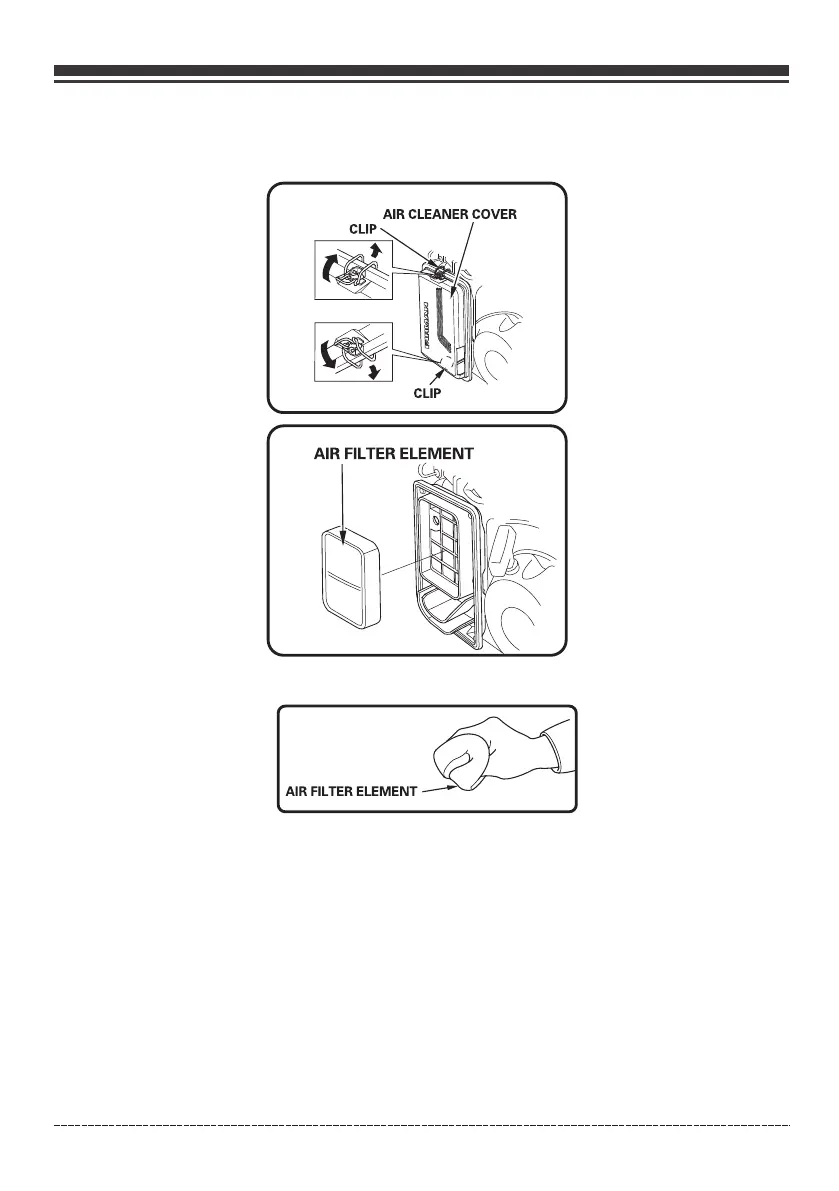 AIR CLEANER COVER
CLIP
CLIP

AIR FILTER ELEMENT

AIR FILTER ELEMENT