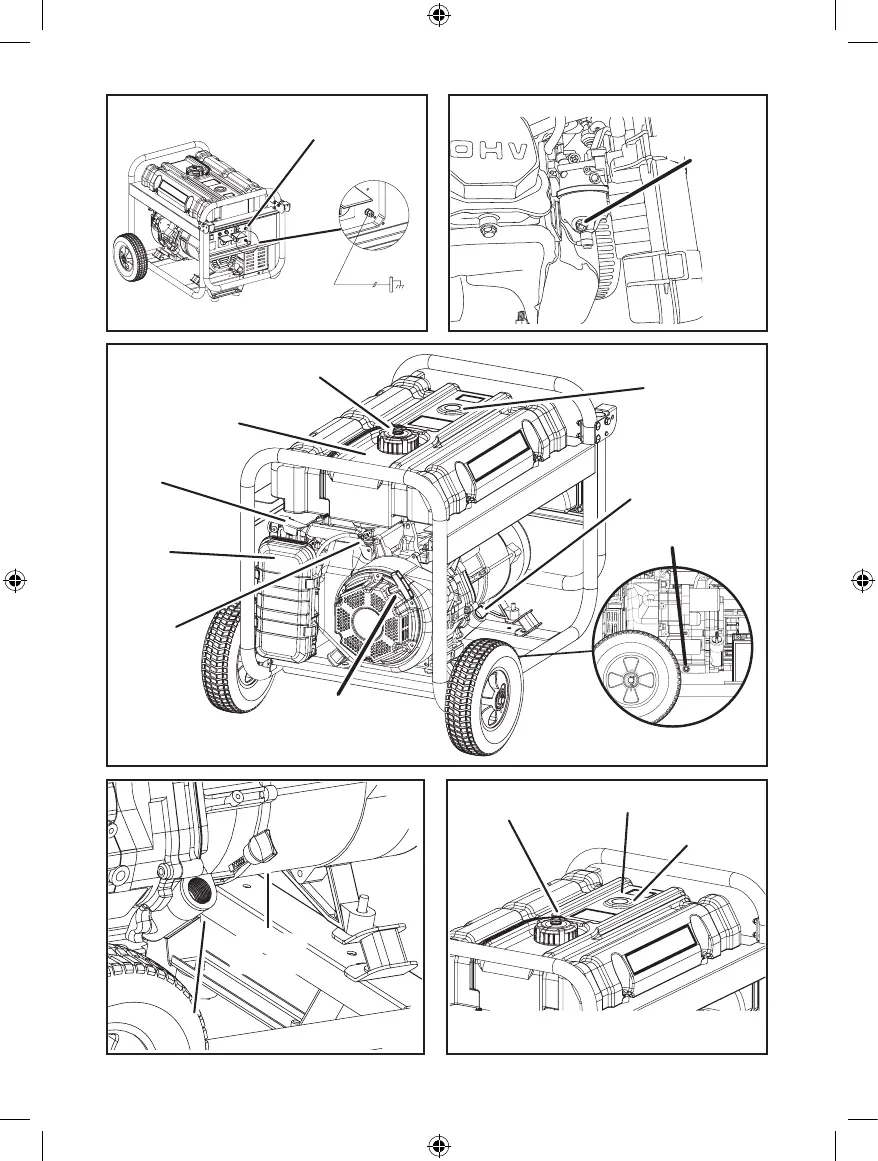 OHV