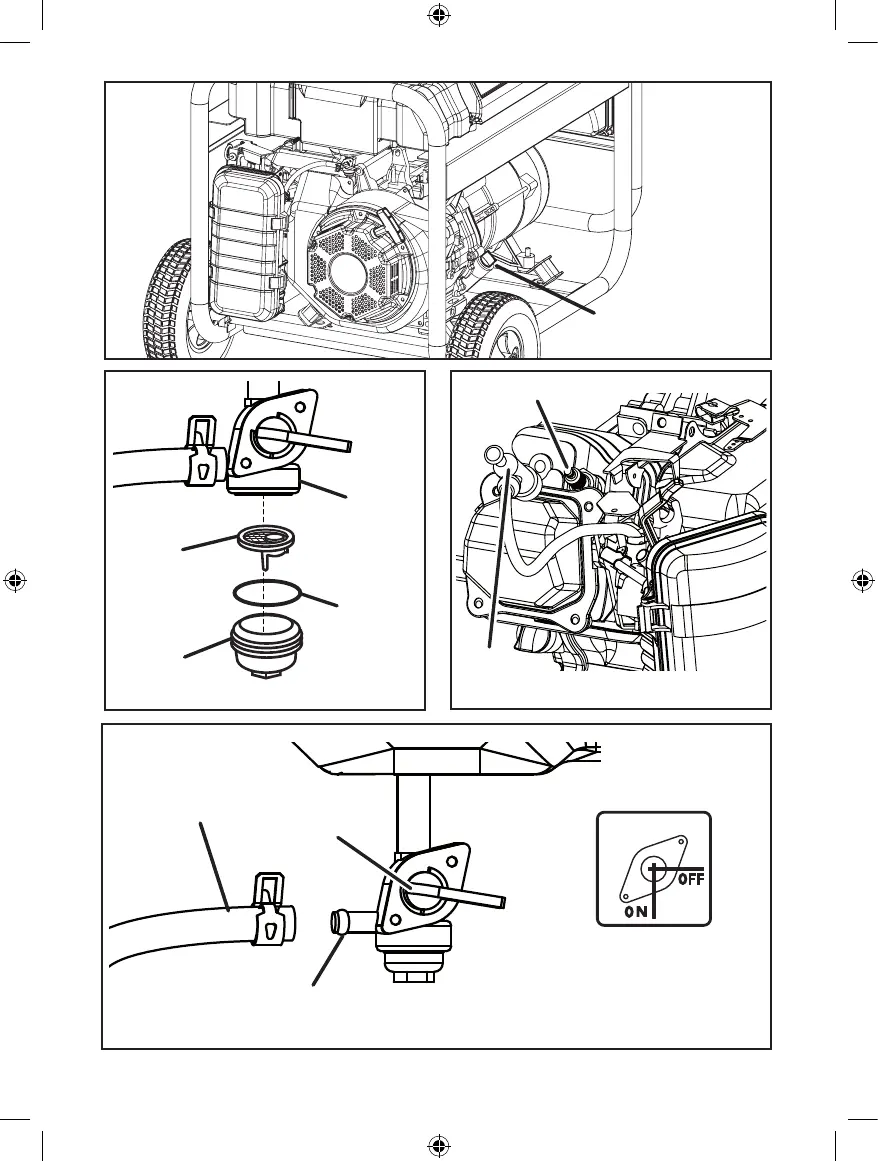 OFF
ON