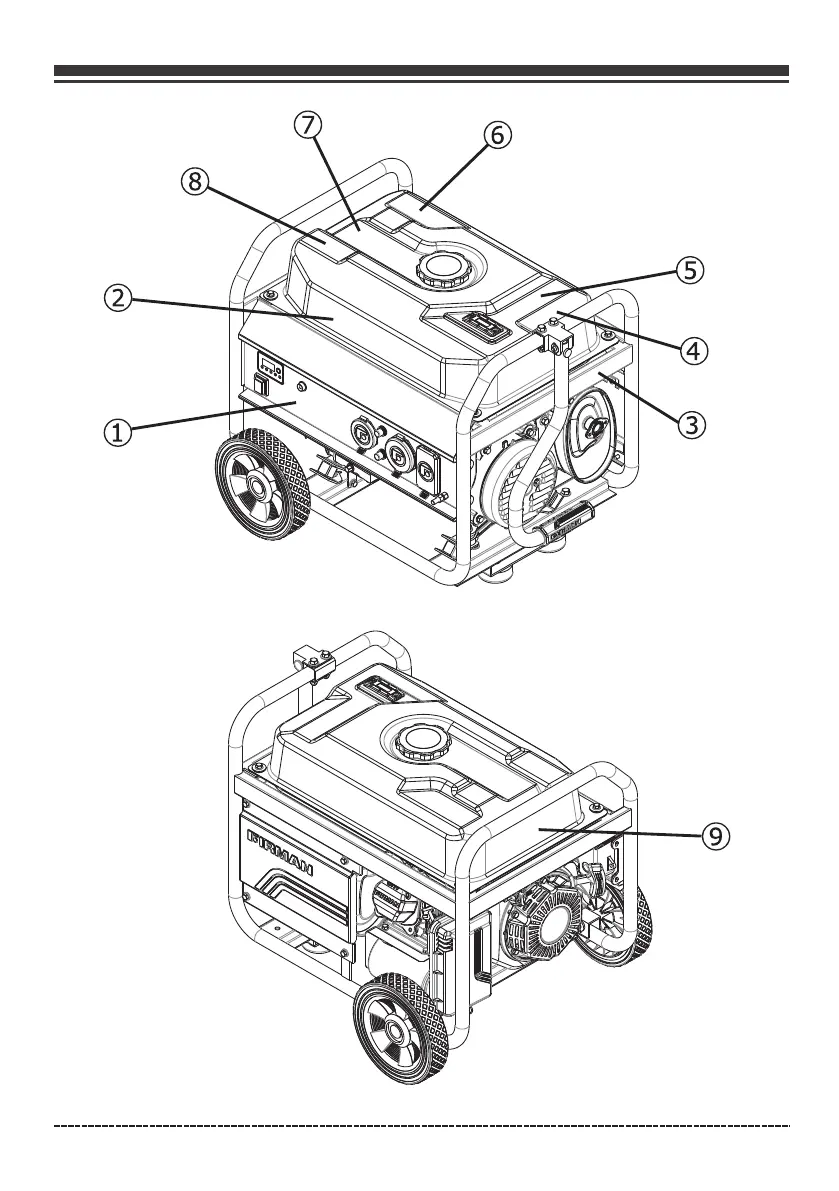 ⑦
⑥
⑧
⑤
②
④
③
①
FIRMAN
⑨