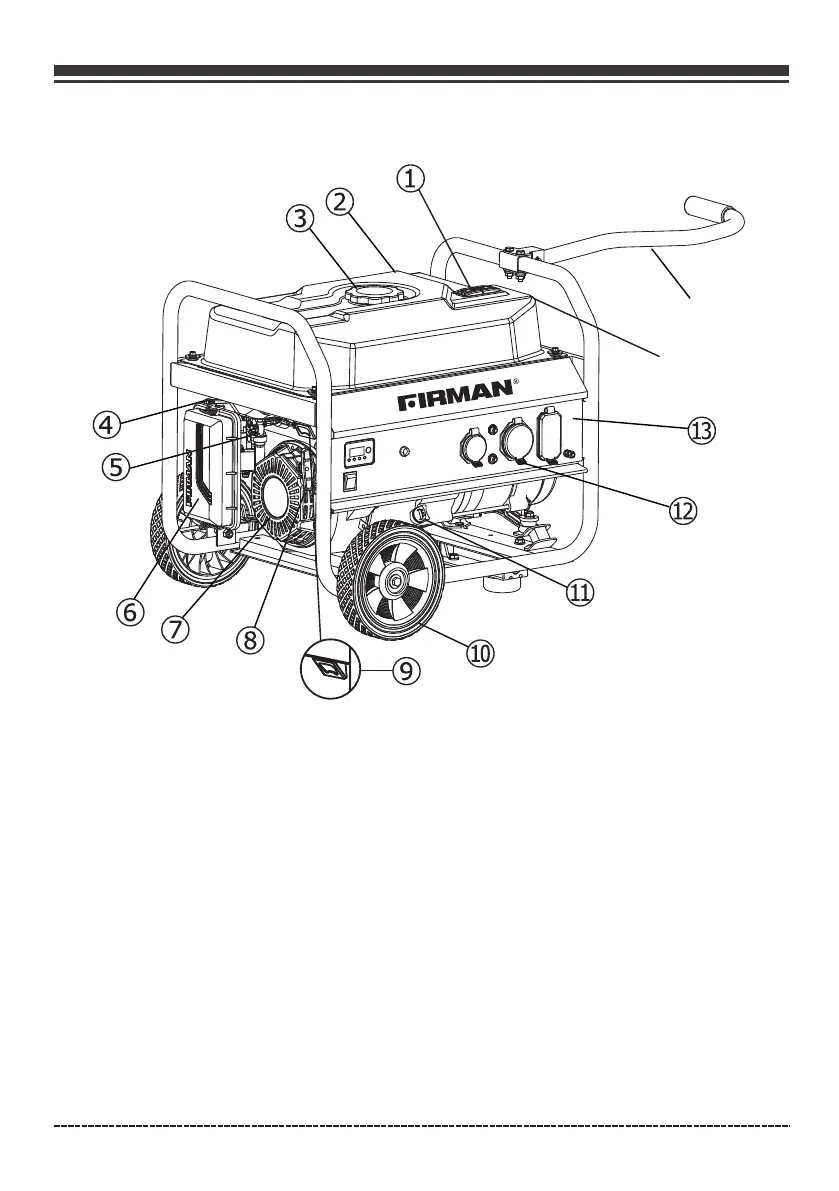 ①
②
③
④
⑤
⑥
⑦
⑧
⑨
⑩
⑪
⑫
⑬
FIRMAN®
FIRMAN