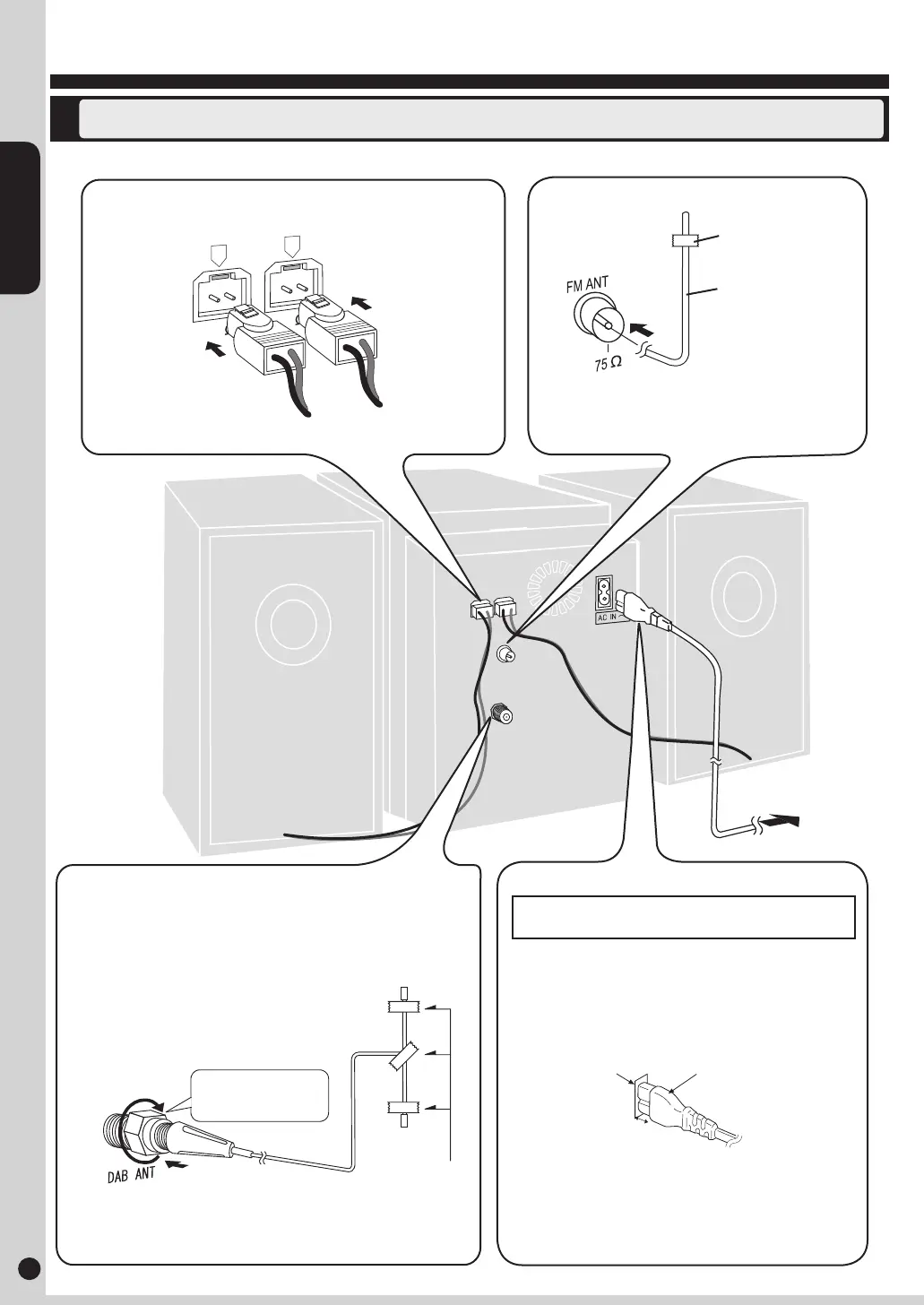 FM ANT

75 Ω

AC IN ~

DAB ANT