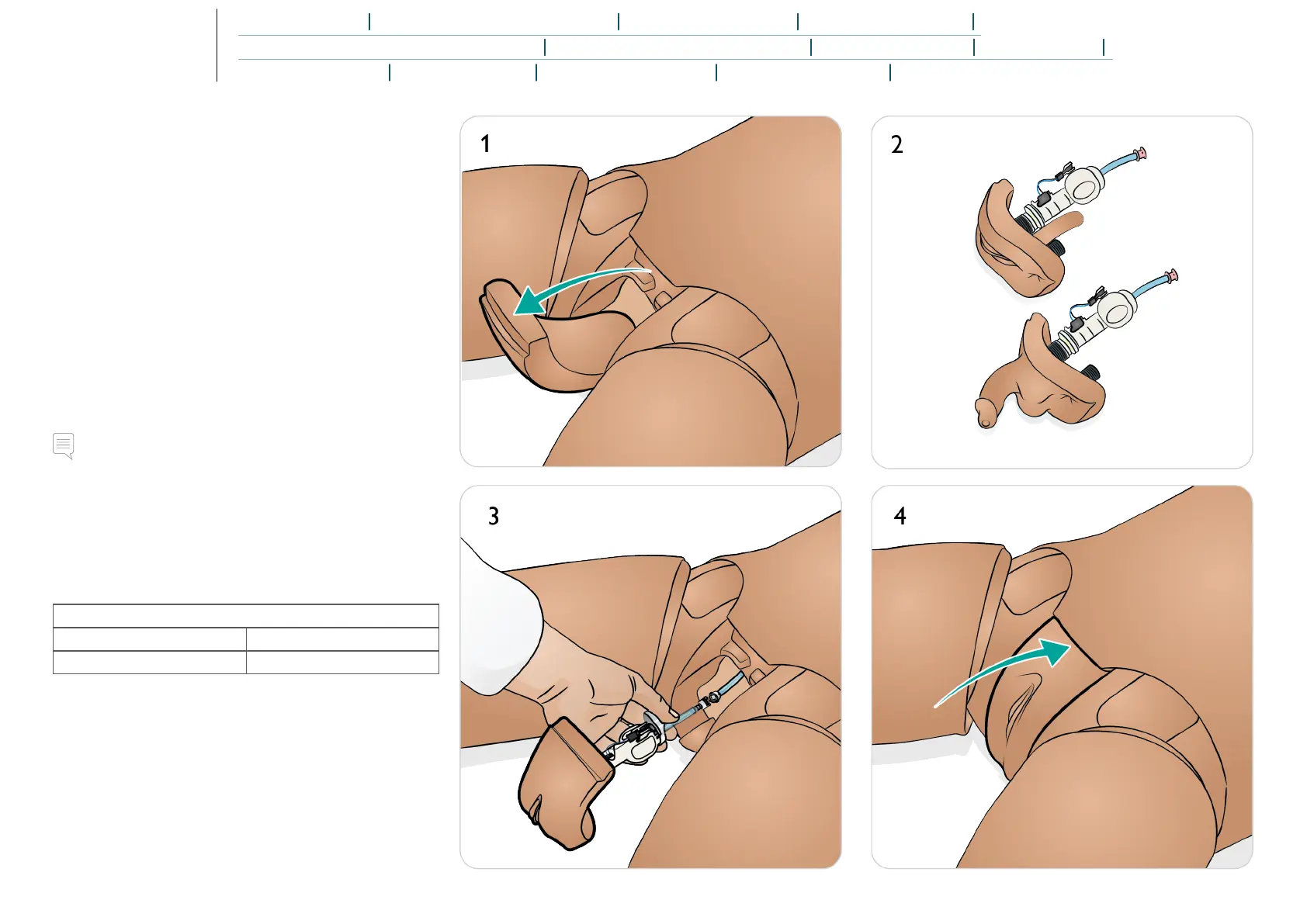 1

2

3

4