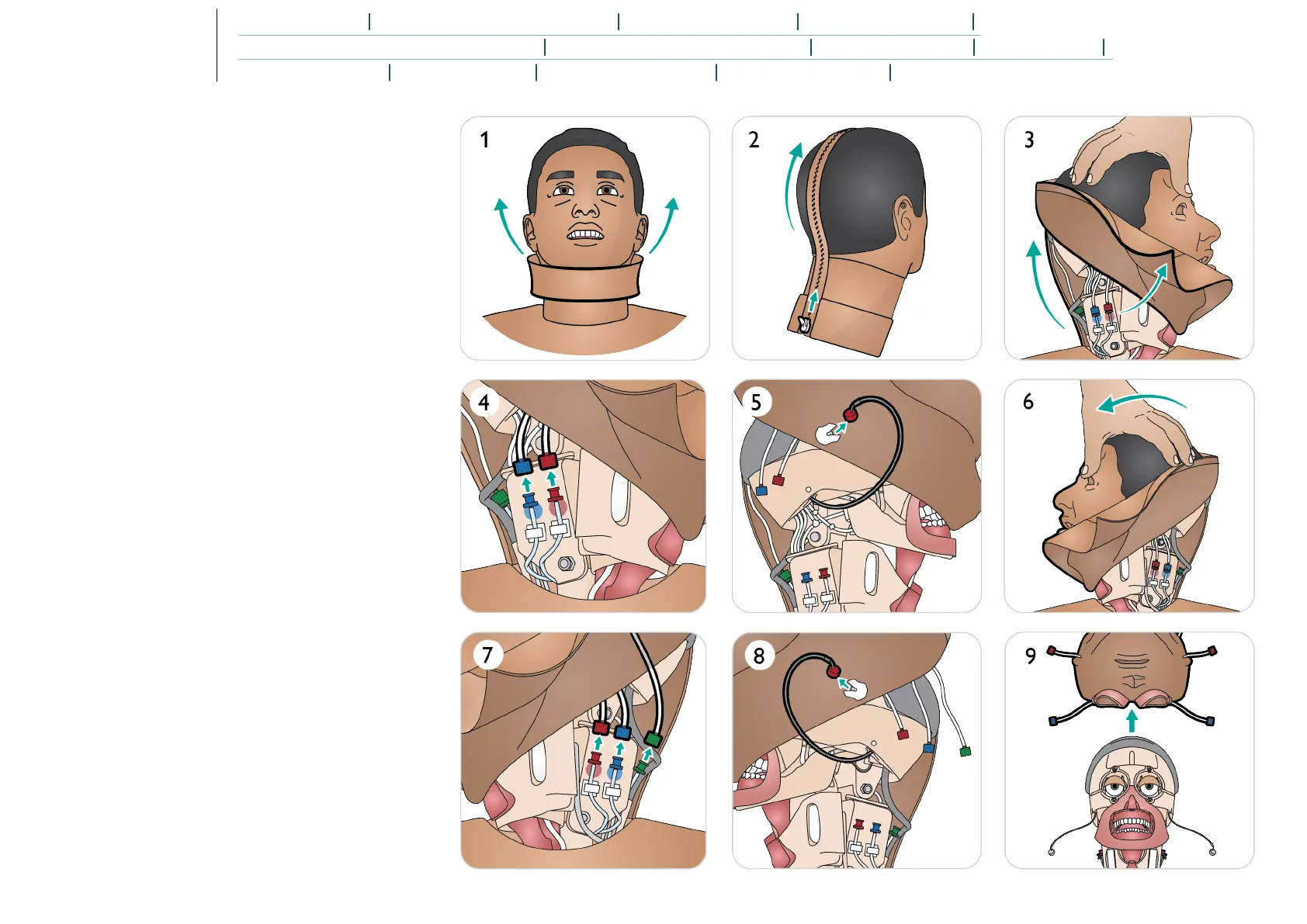 1

2

3

4

5

6

7

8

9