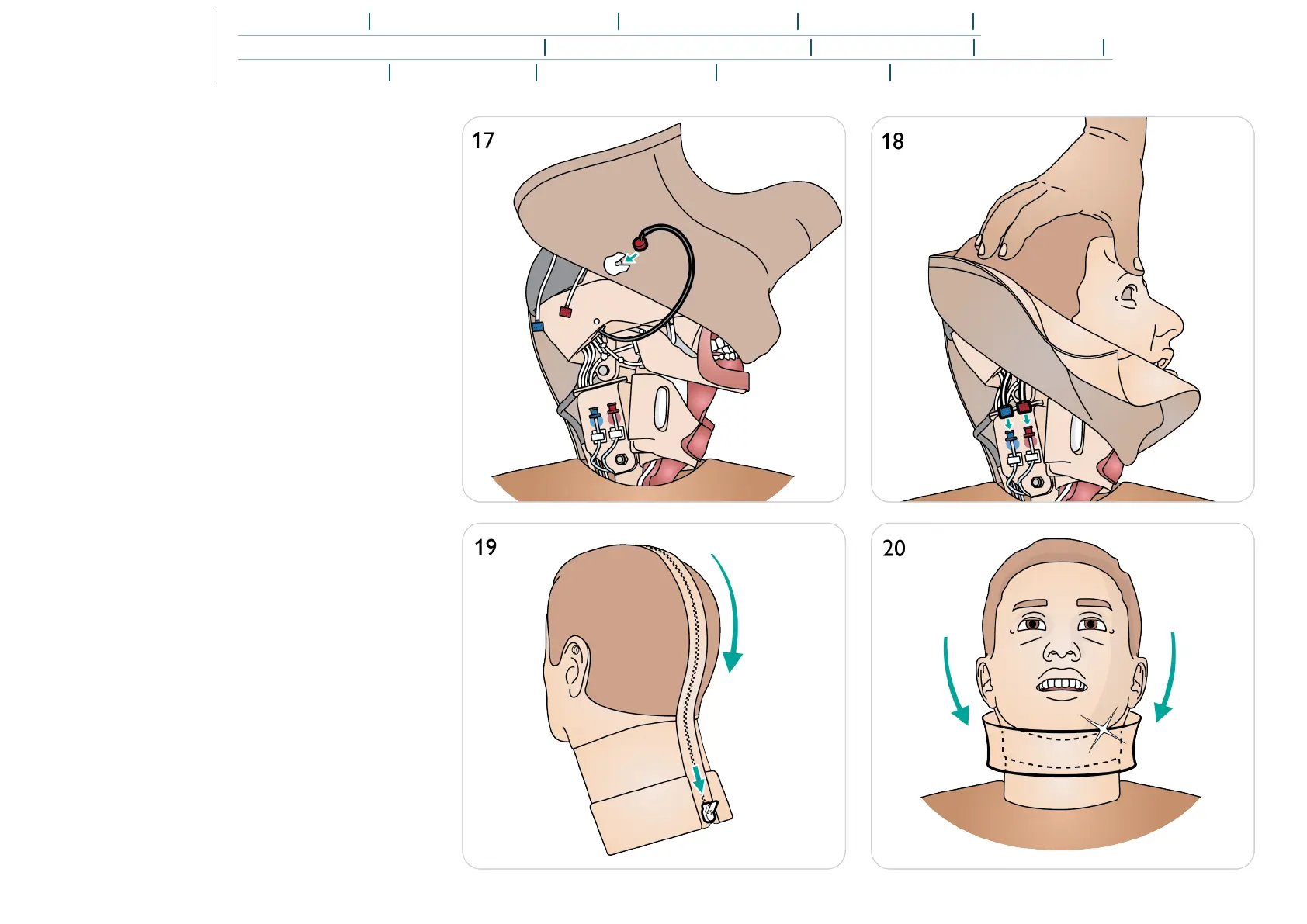 17

18

19

20