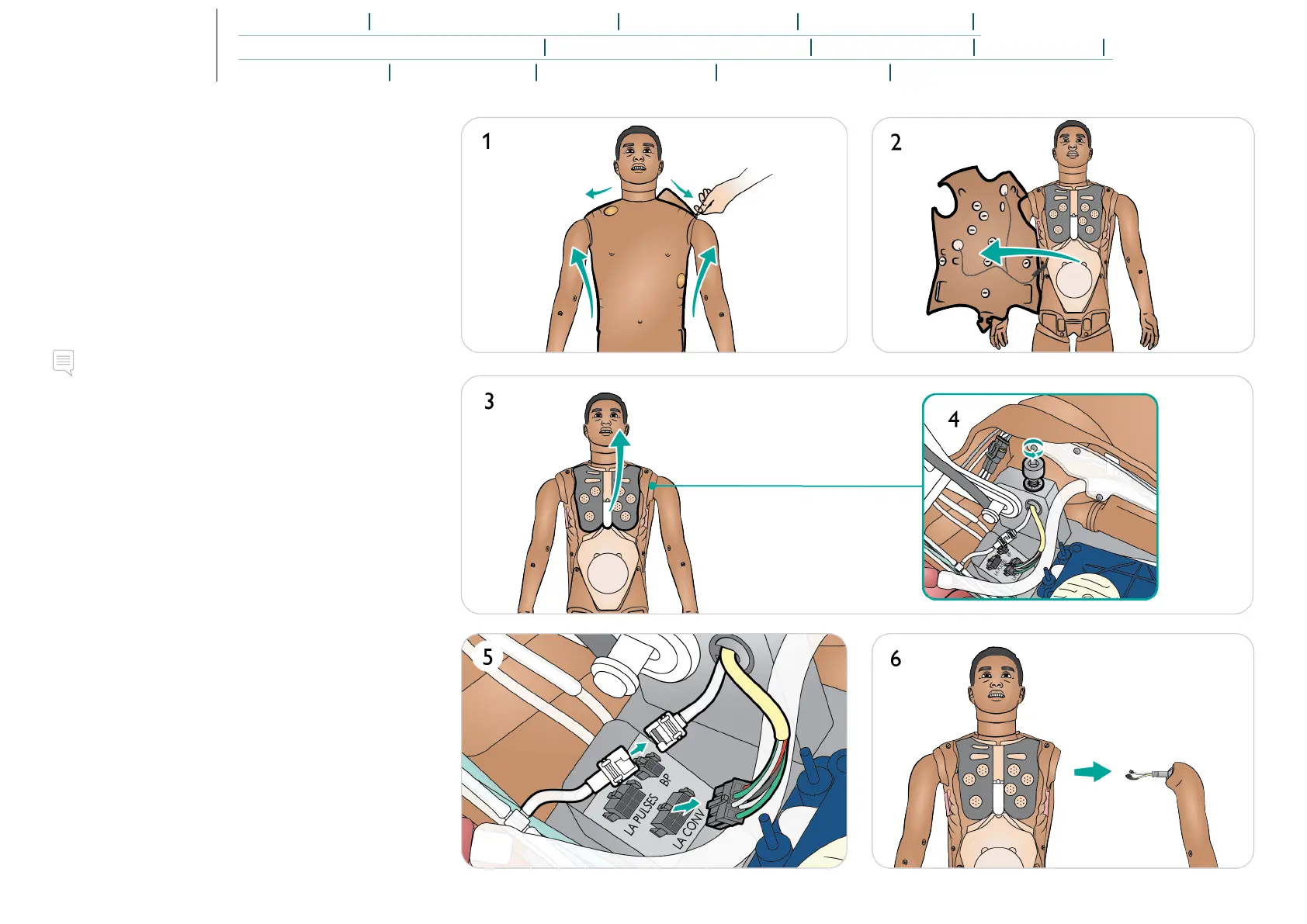 1

2

3

4

5

BP

LA PULSES

LA CONV

6