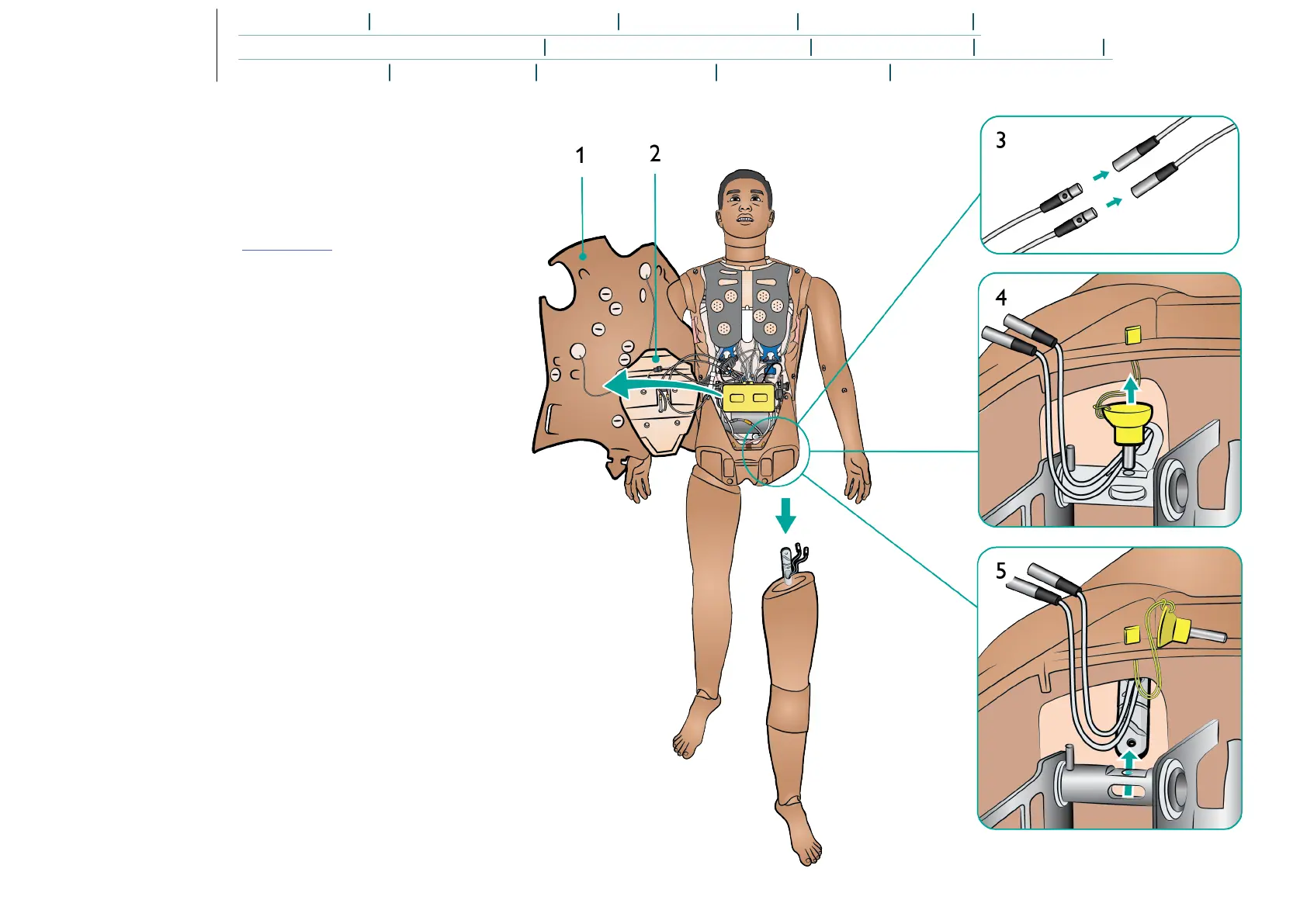 1
2
3
4
5