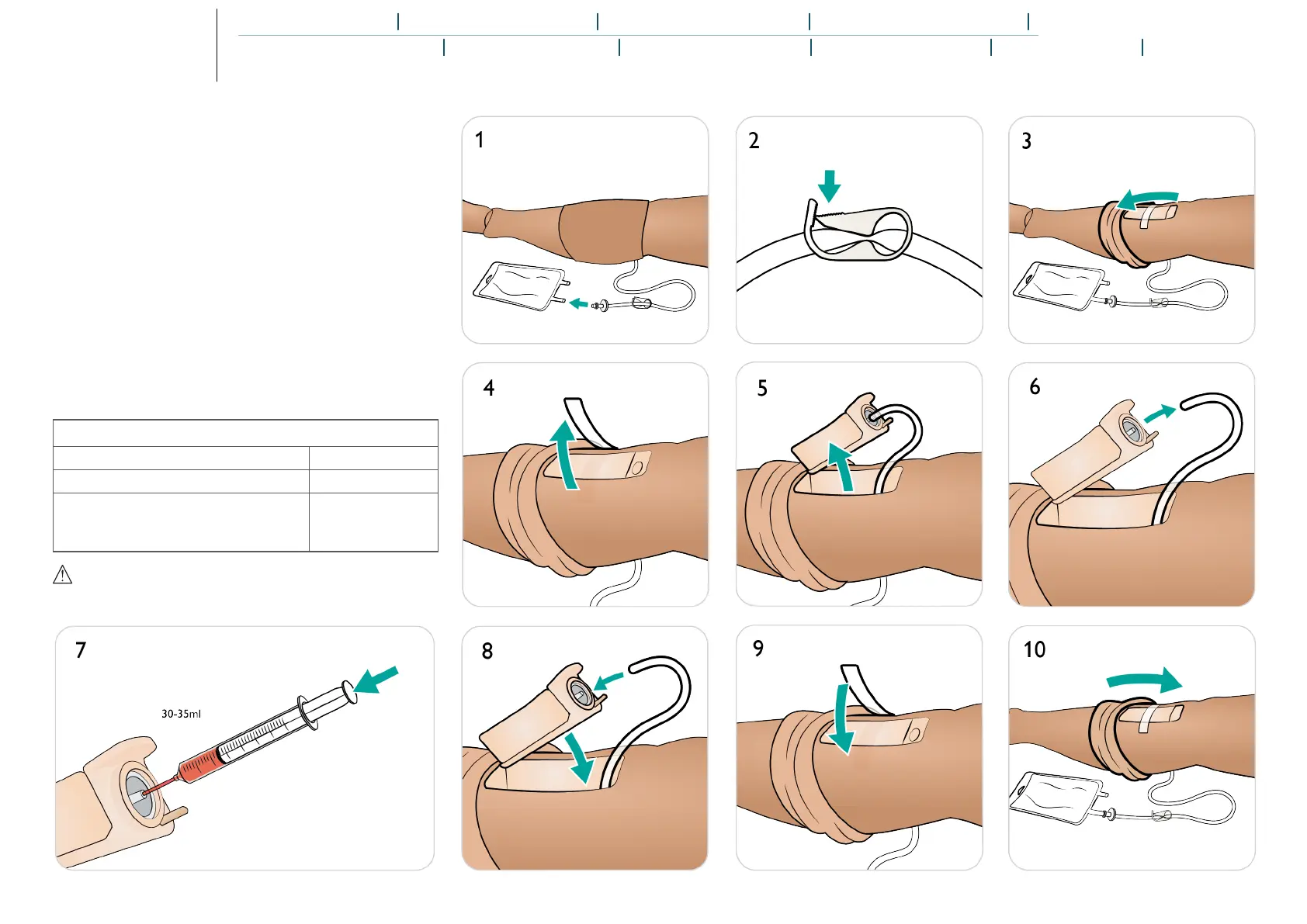 1

2

3

4

5

6

7

30-35ml

8

9

10