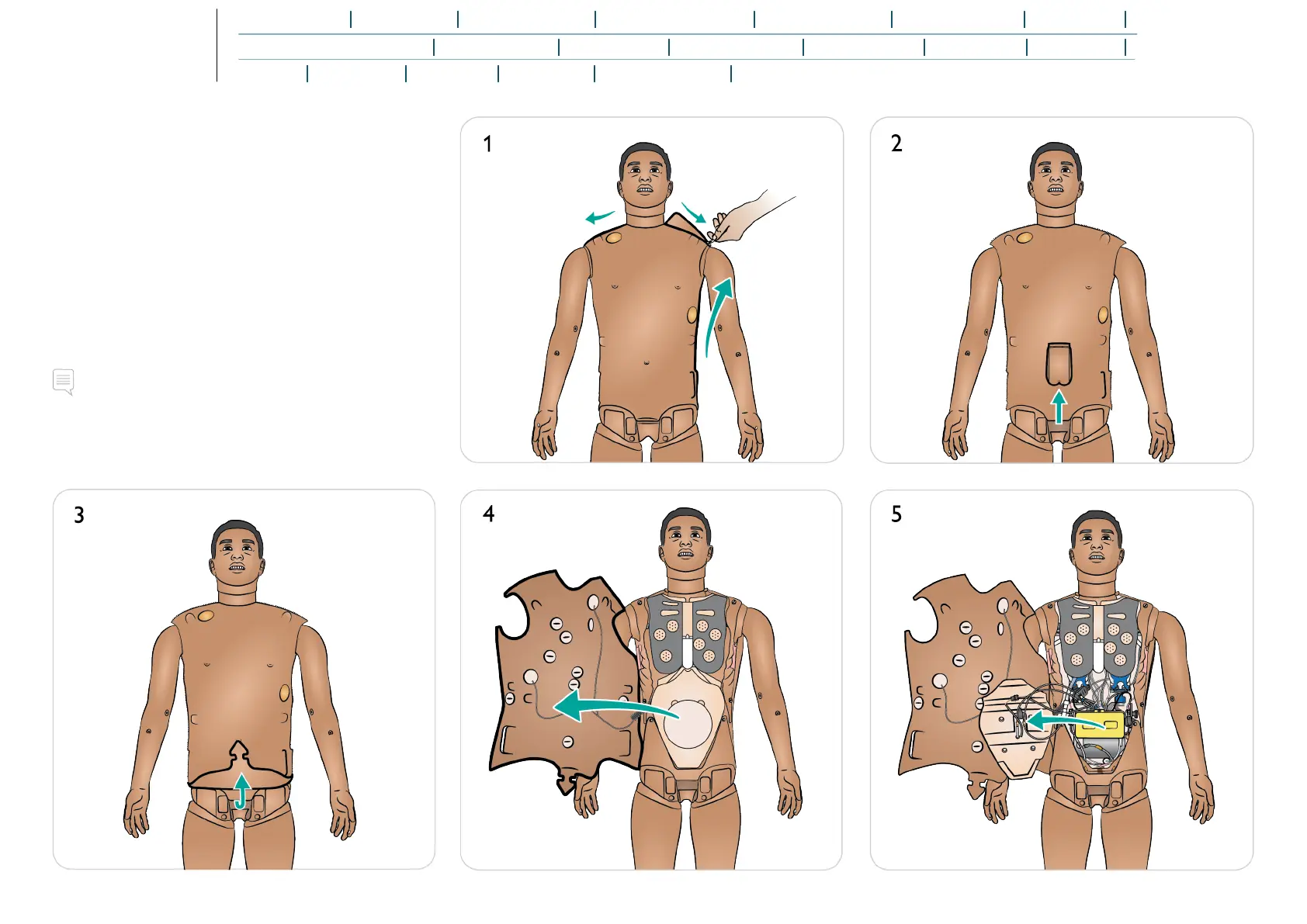 1

2

3

4

5