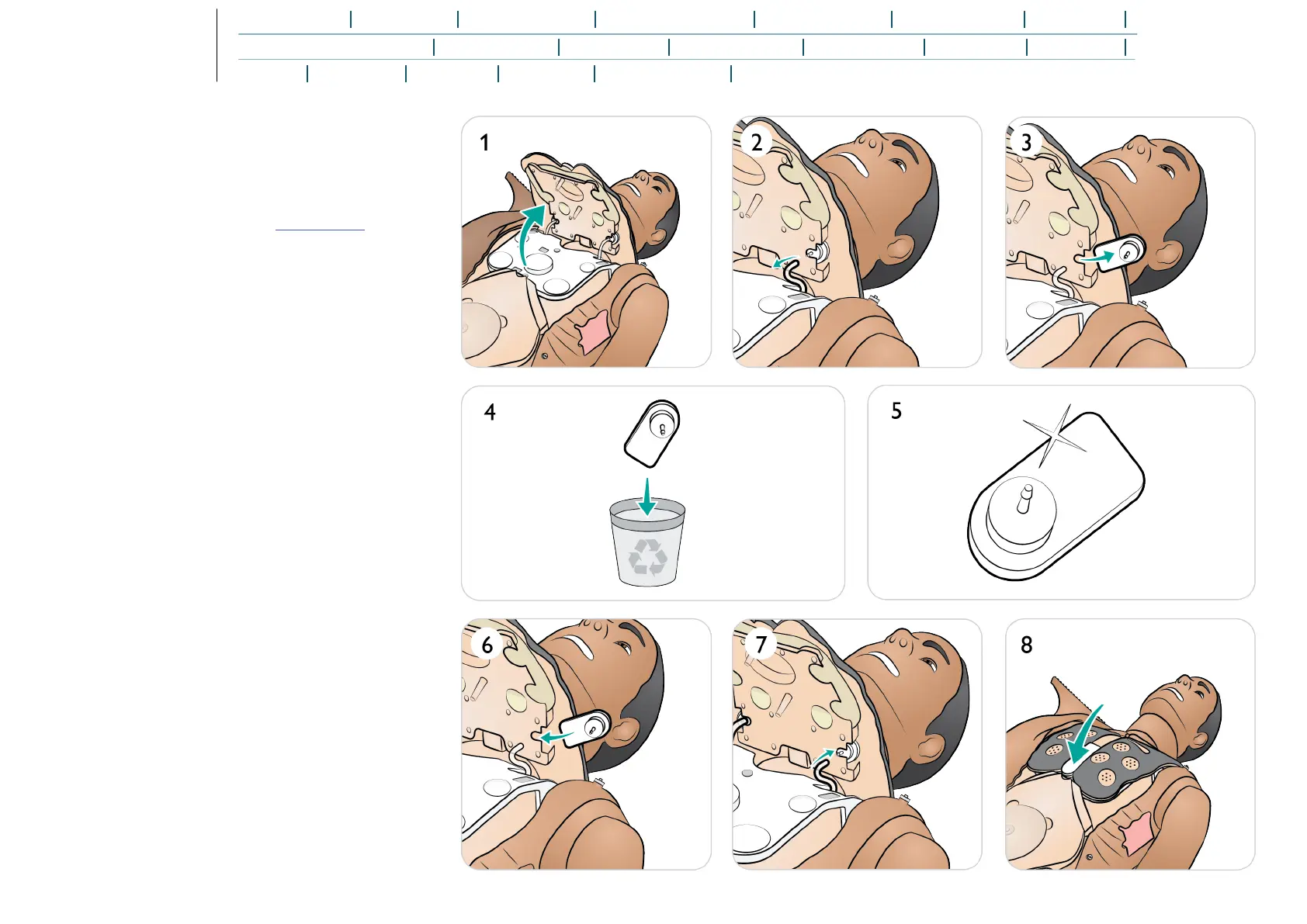 1

2

3

4

5

6

7

8