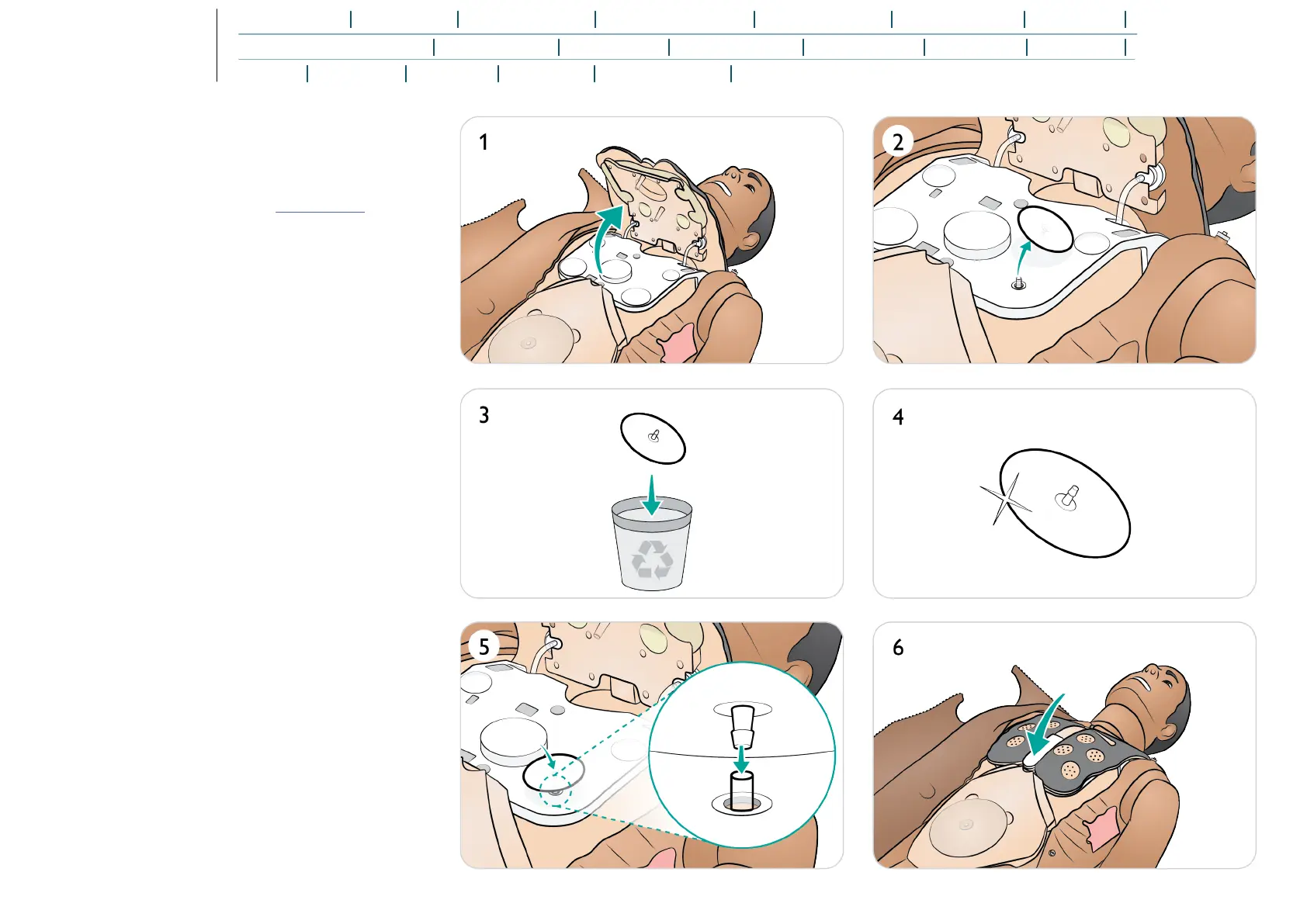 1

2

3

4

5

6