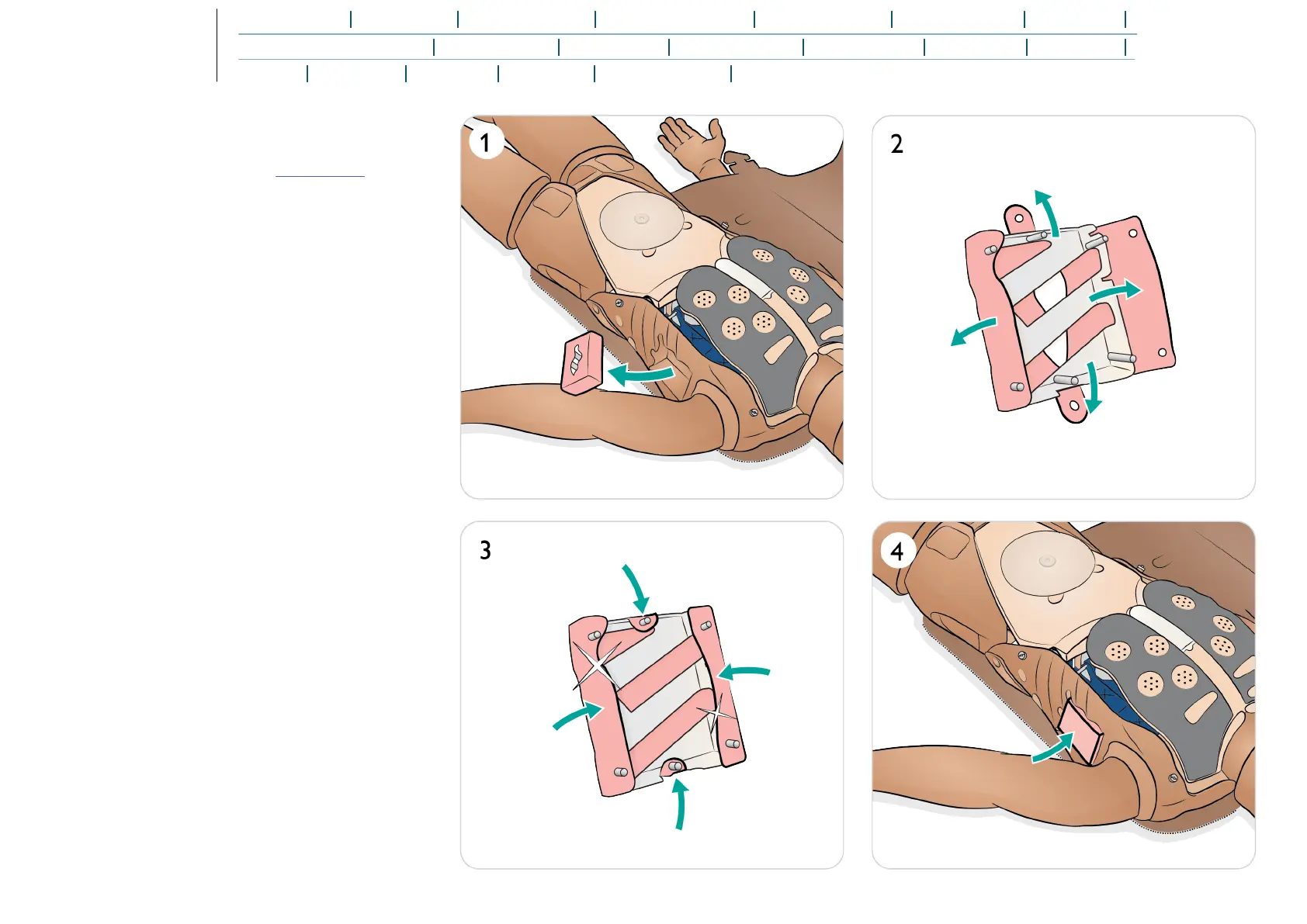 1

2

3

4