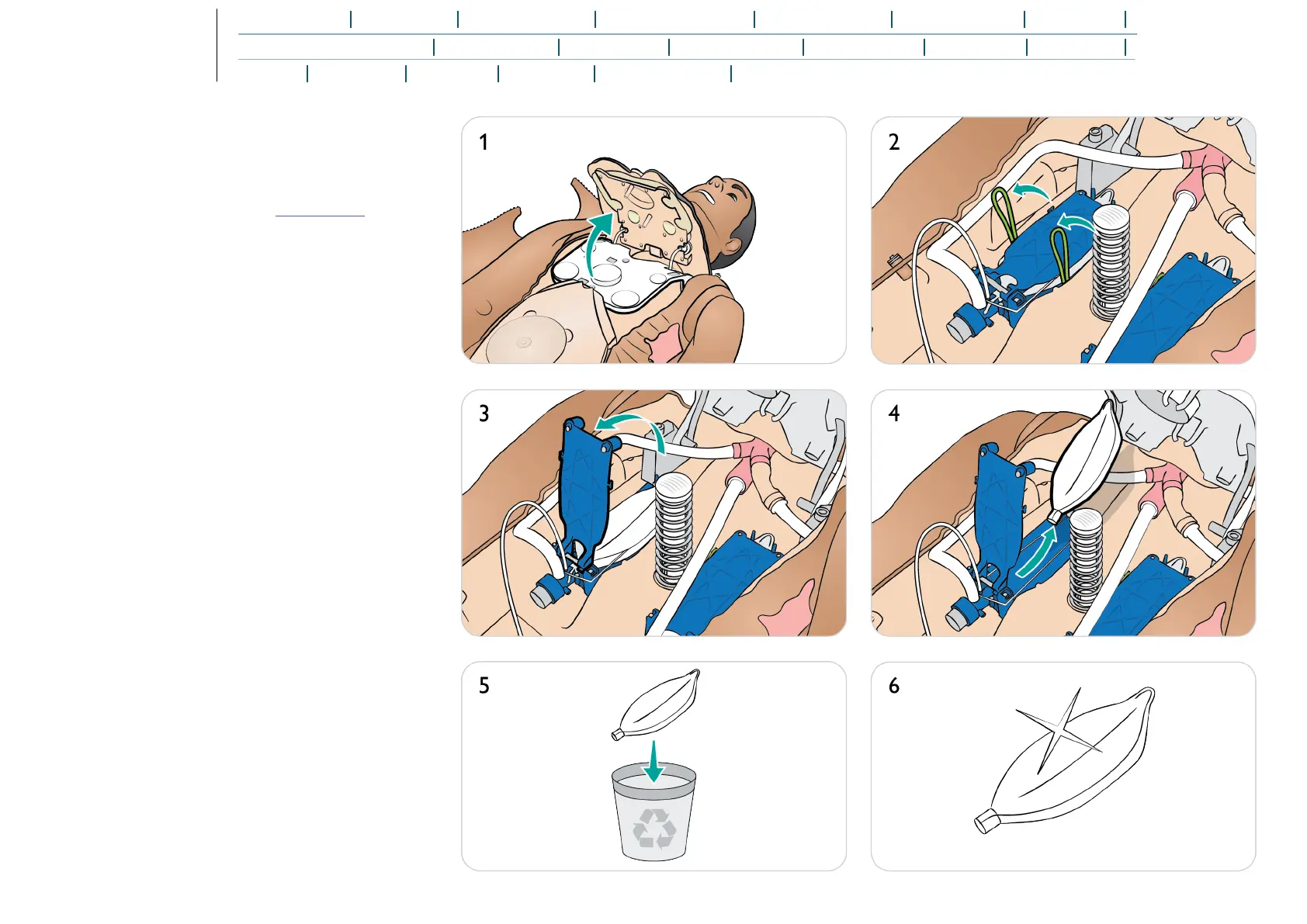 1

2

3

4

5

6