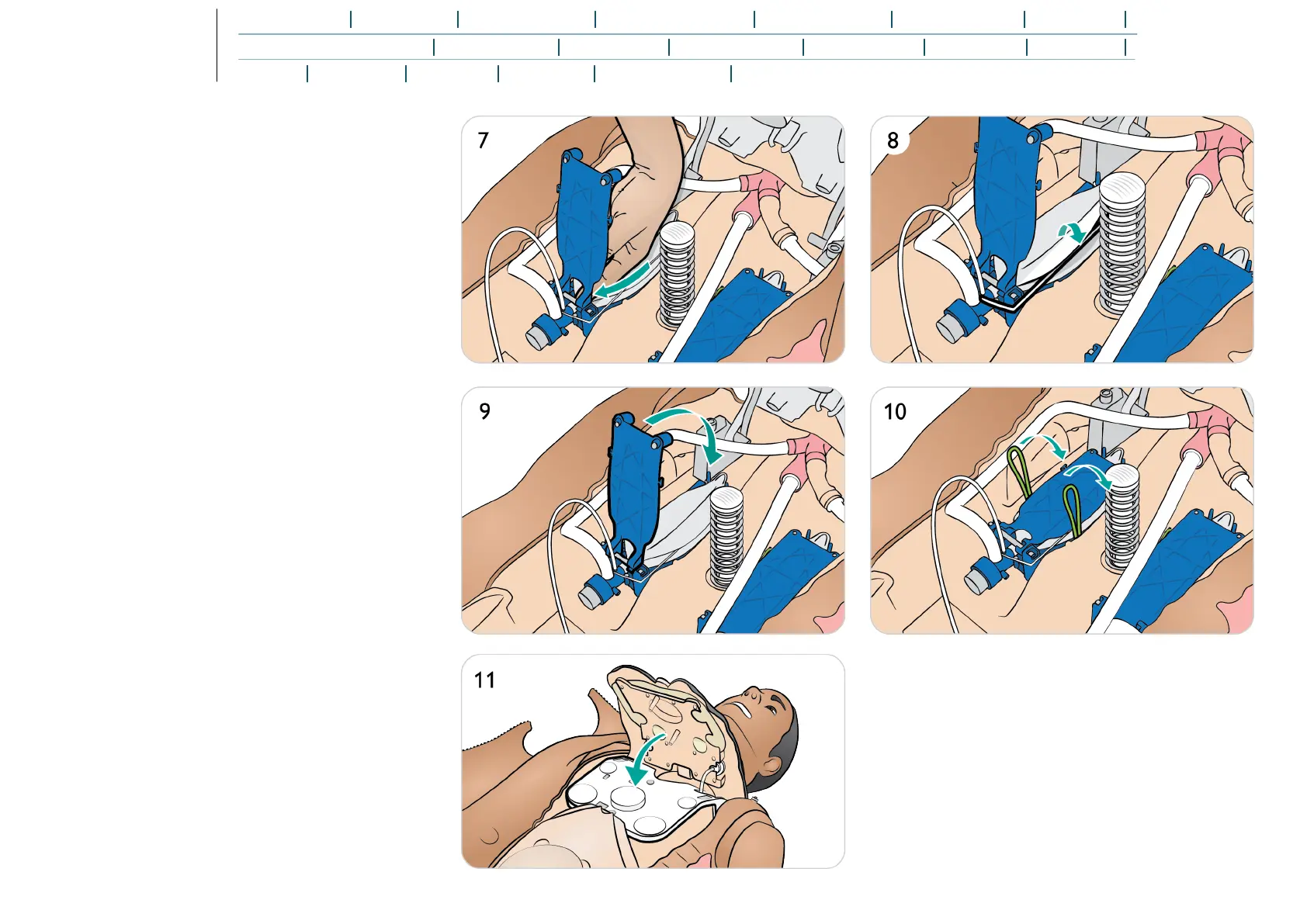 7

8

9

10

11