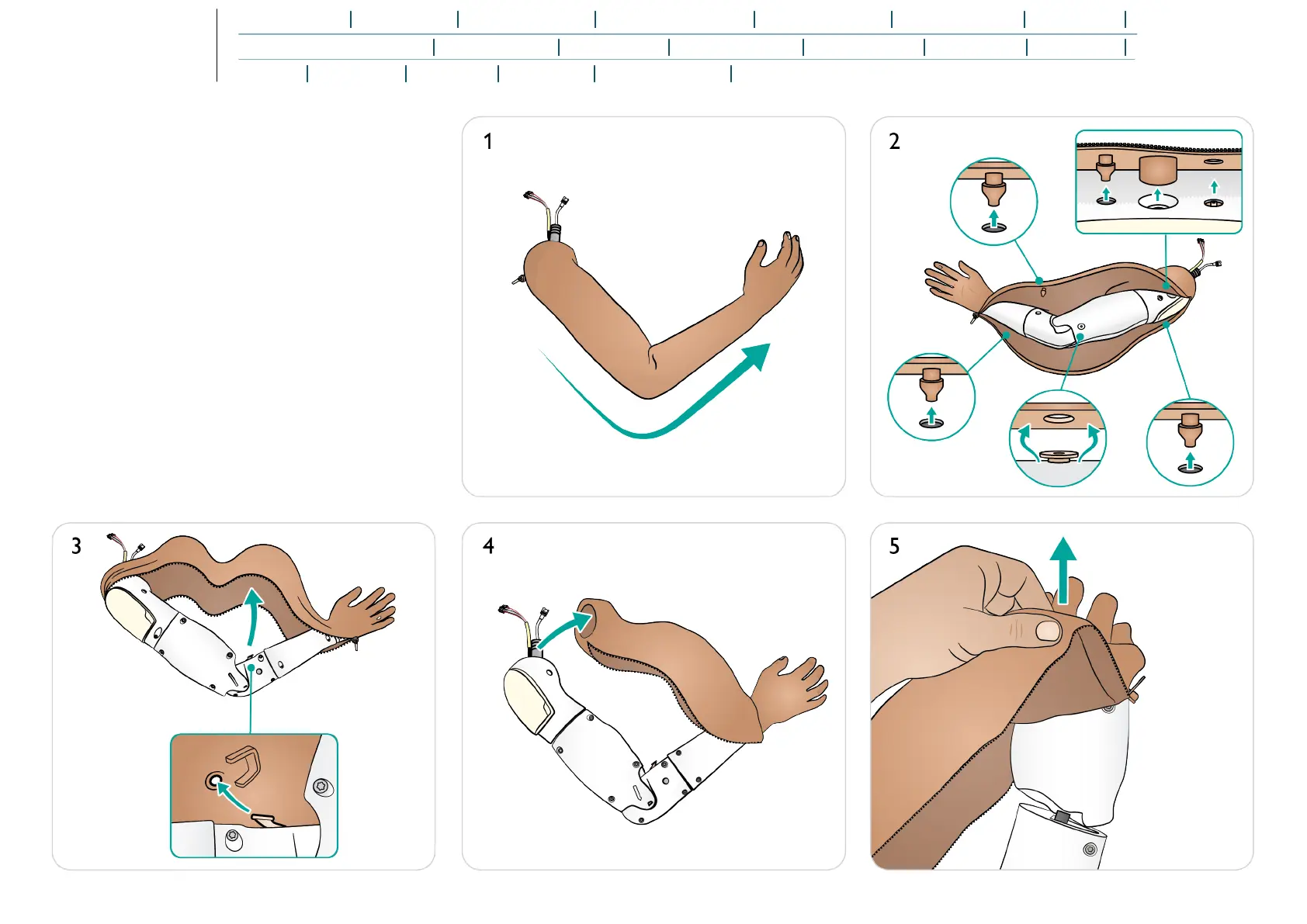 1

2

3

4

5