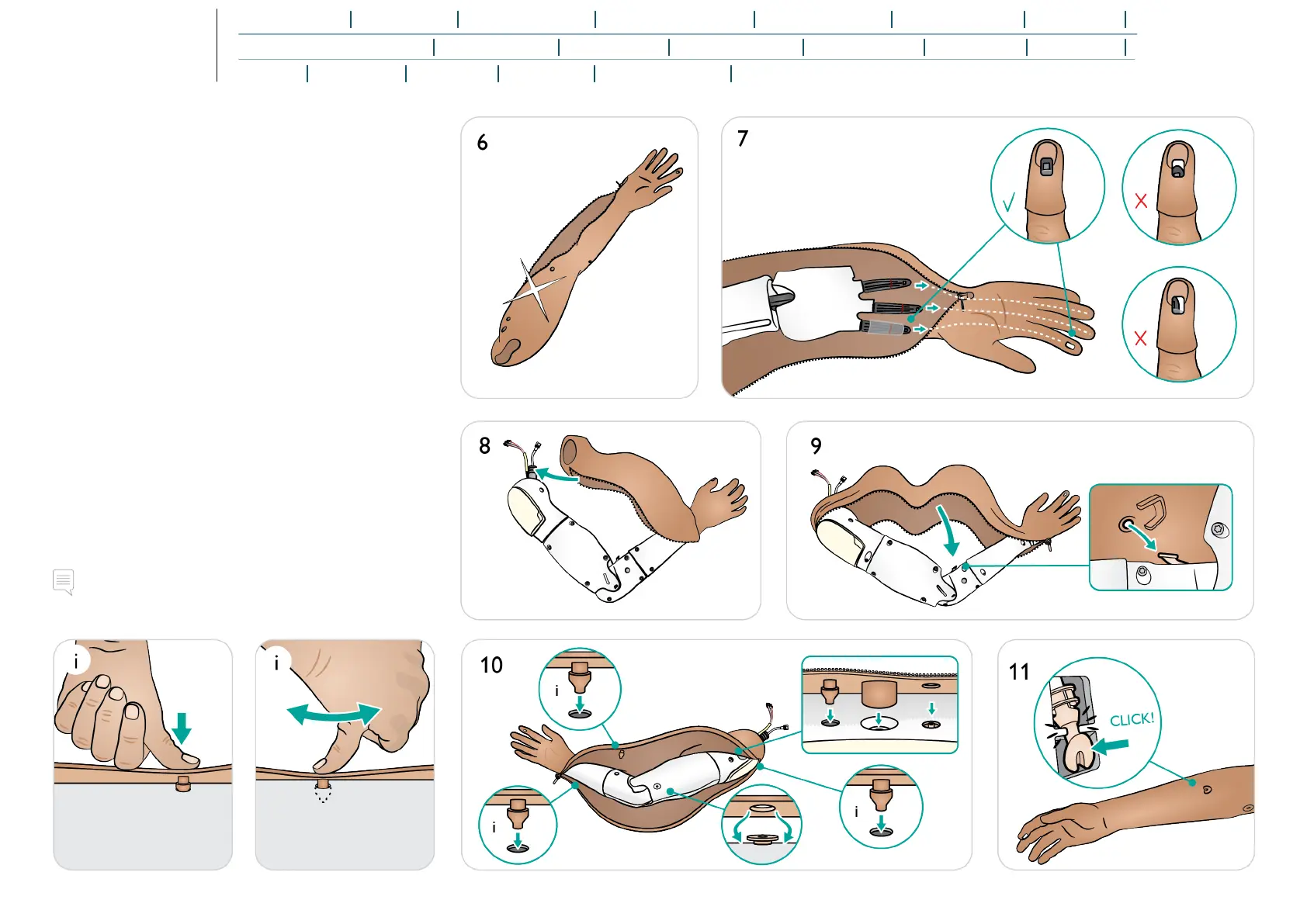 6

7

8

9

i

i

10

i

i

i

11

CLICK!