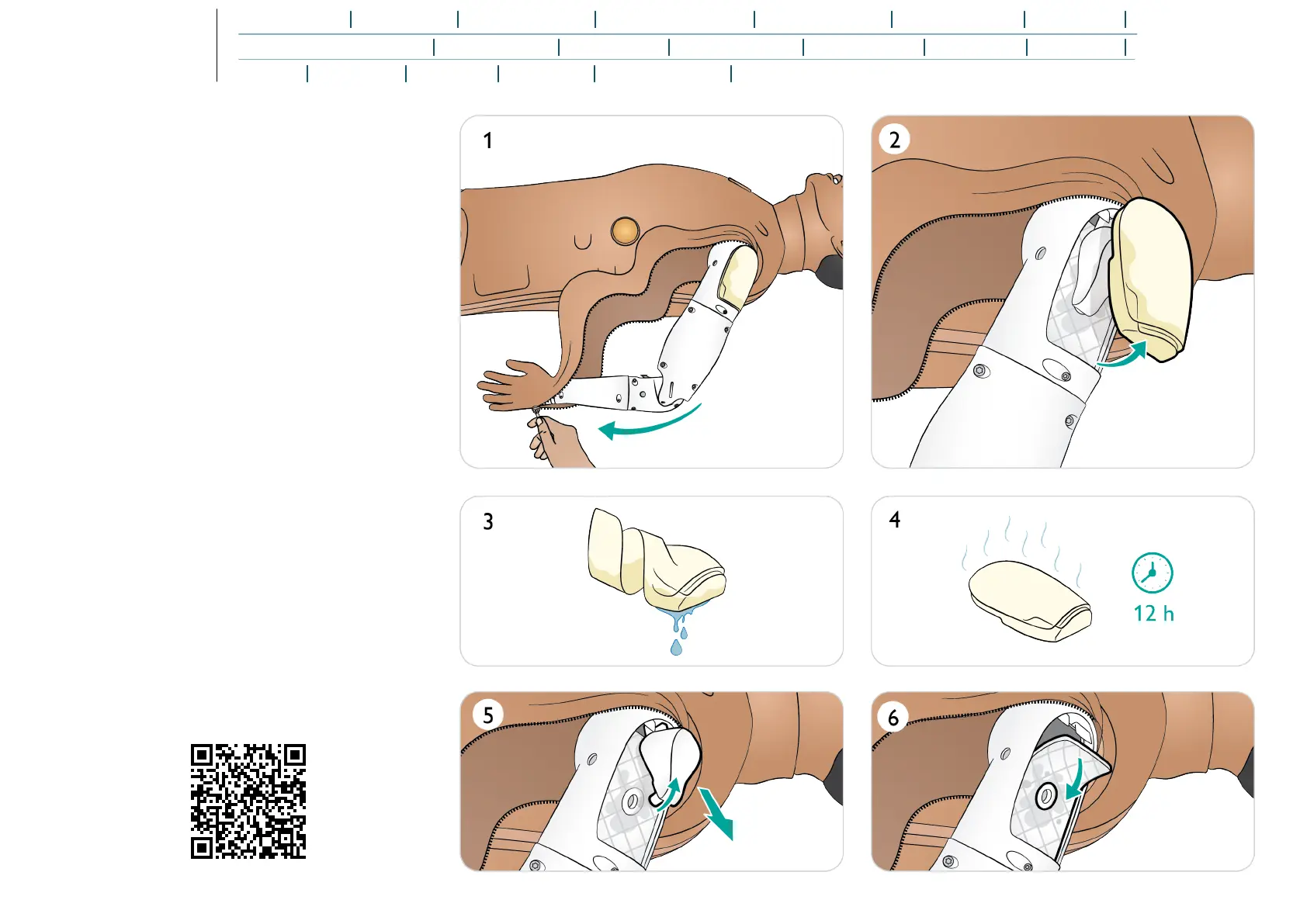 1

2

3

4

12 h

5

6