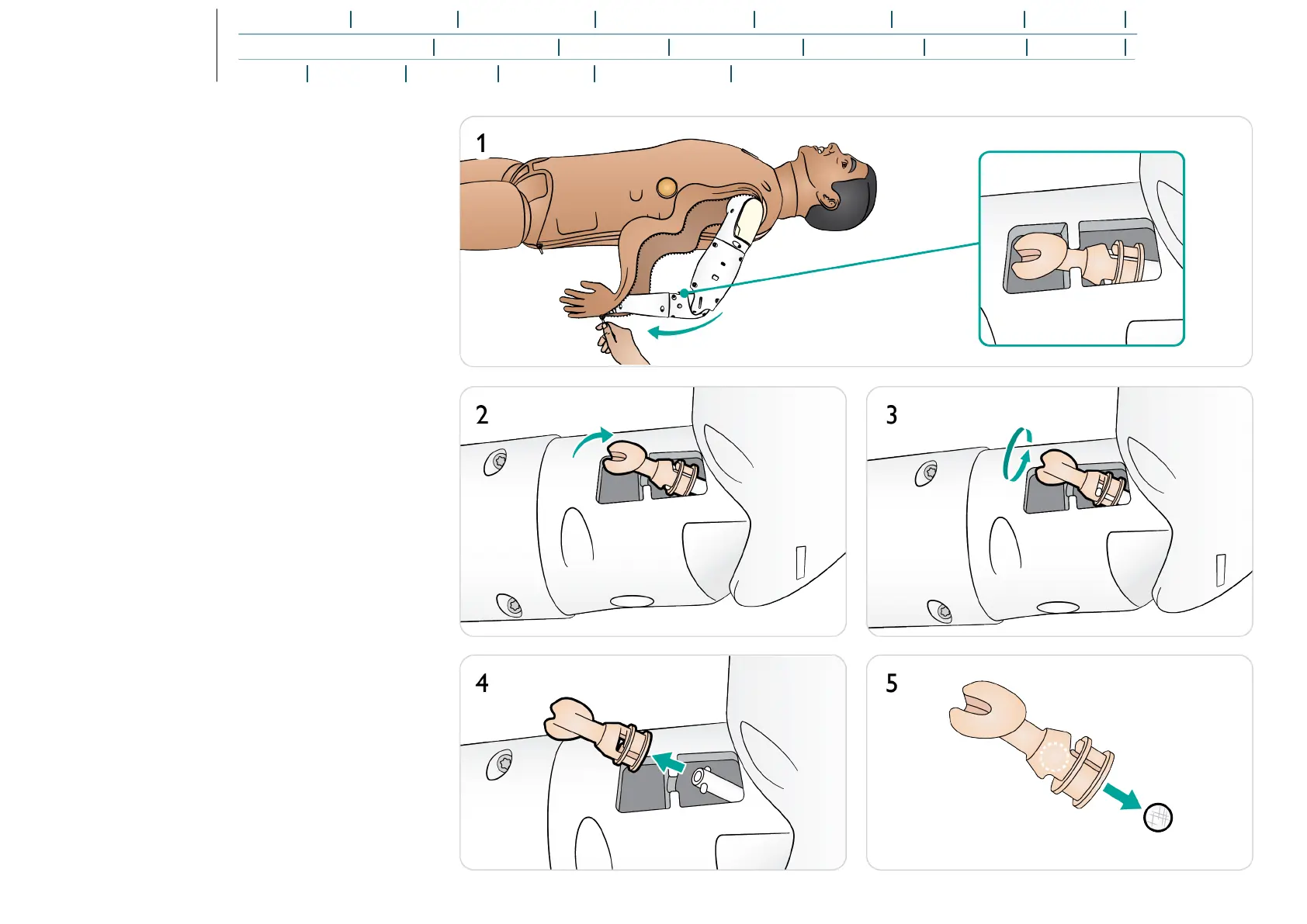 1

2

3

4

5