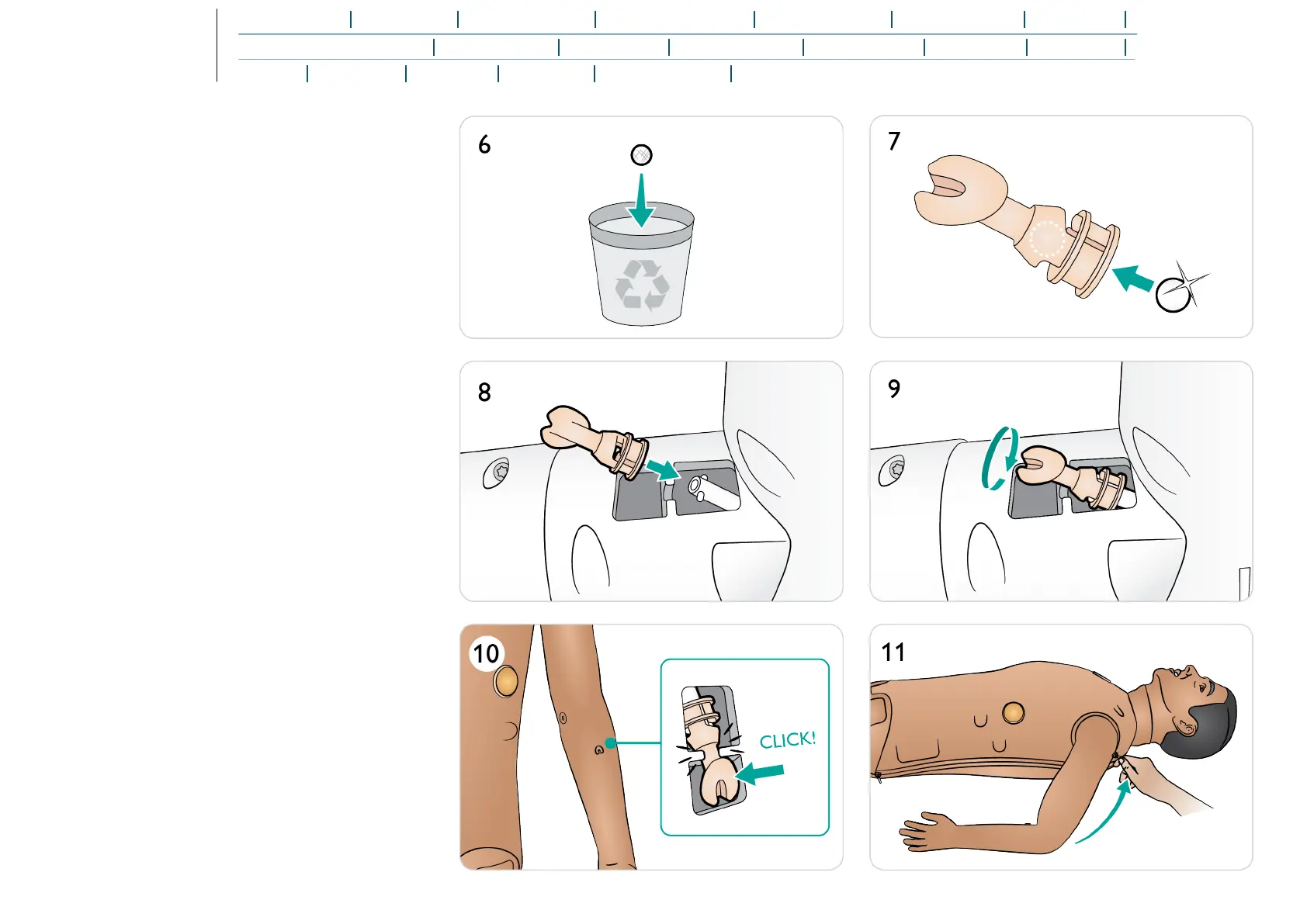 6

7

8

9

10

CLICK!

11