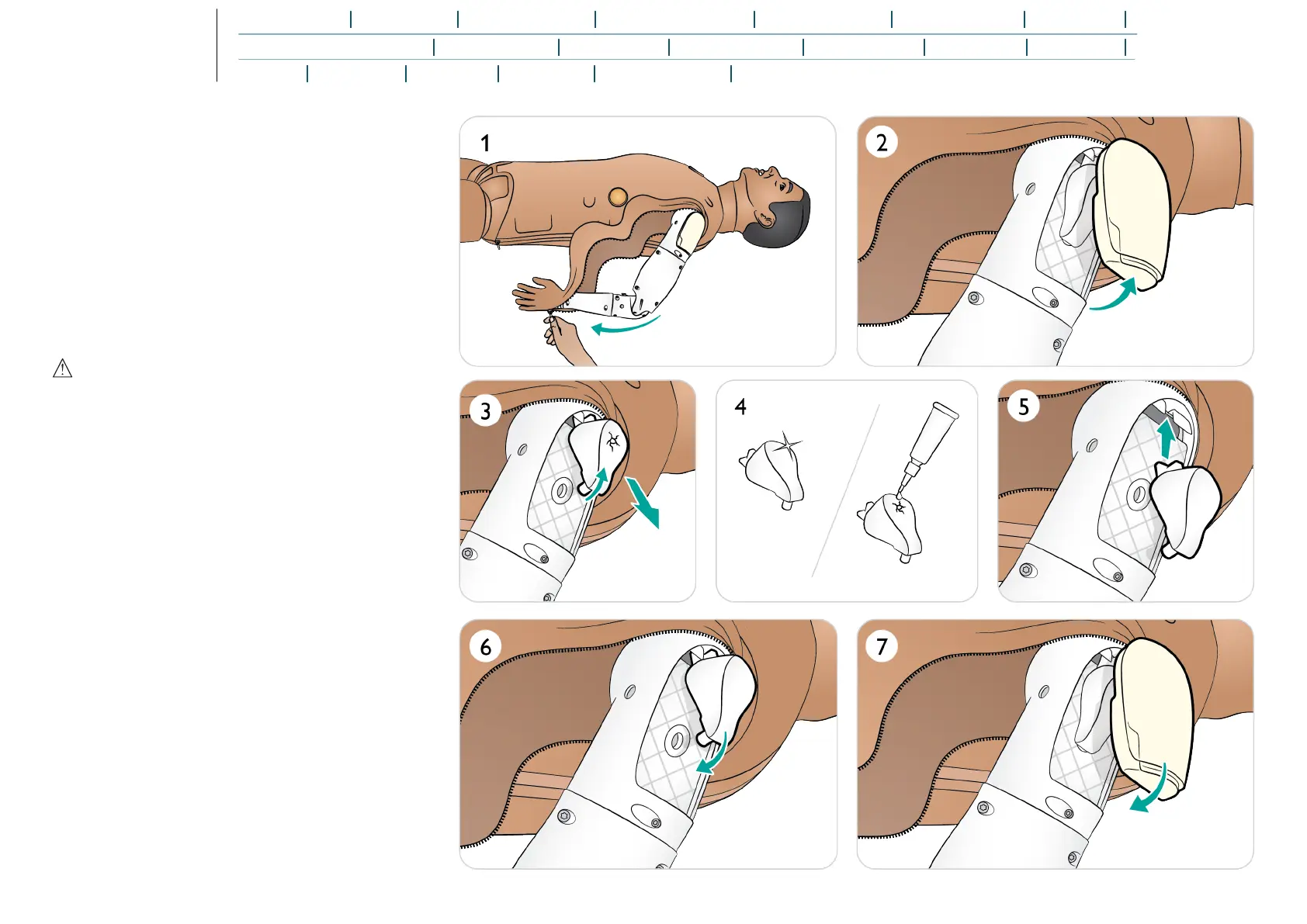 1

2

3

4

5

6

7