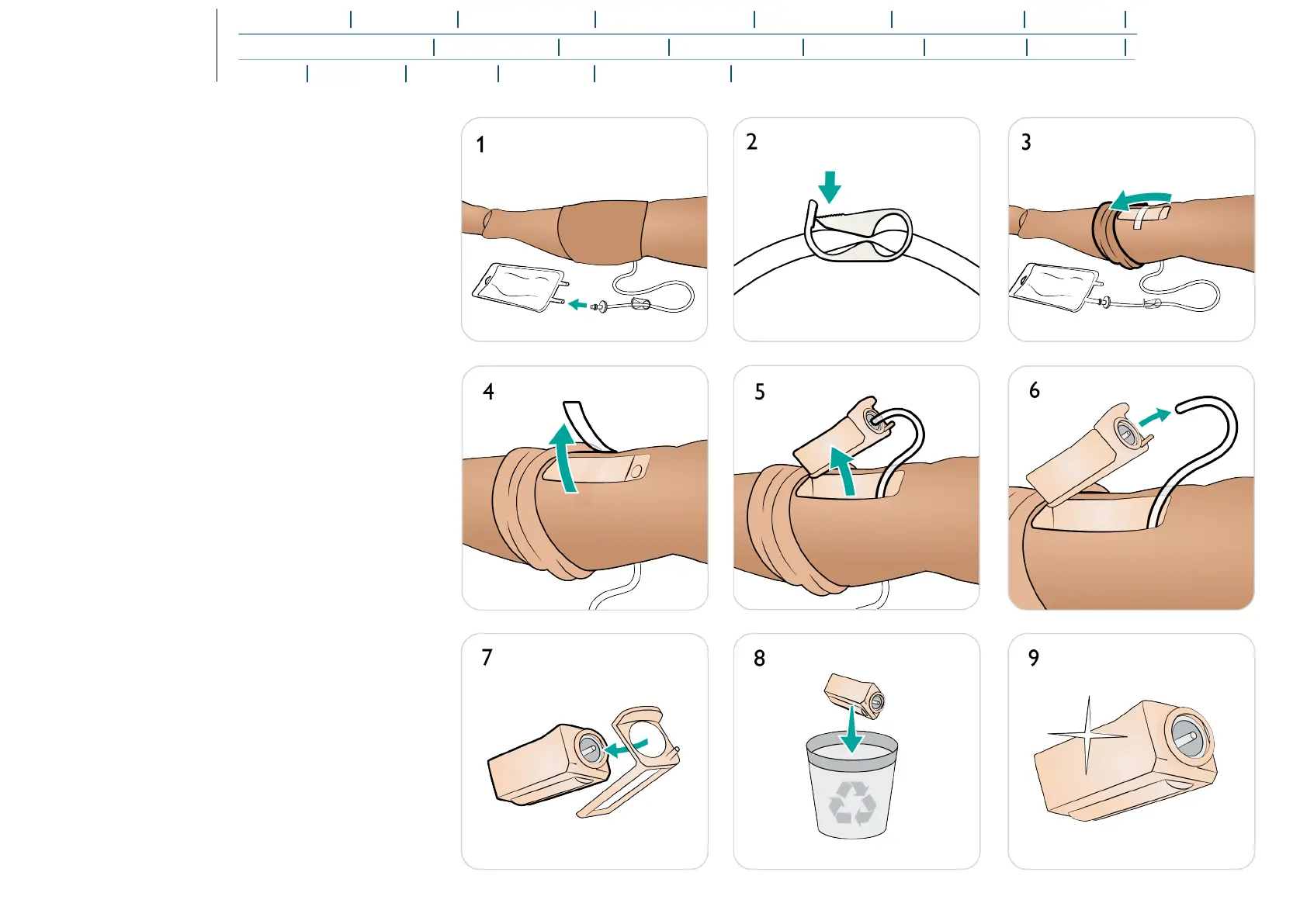 1

2

3

4

5

6

7

8

9