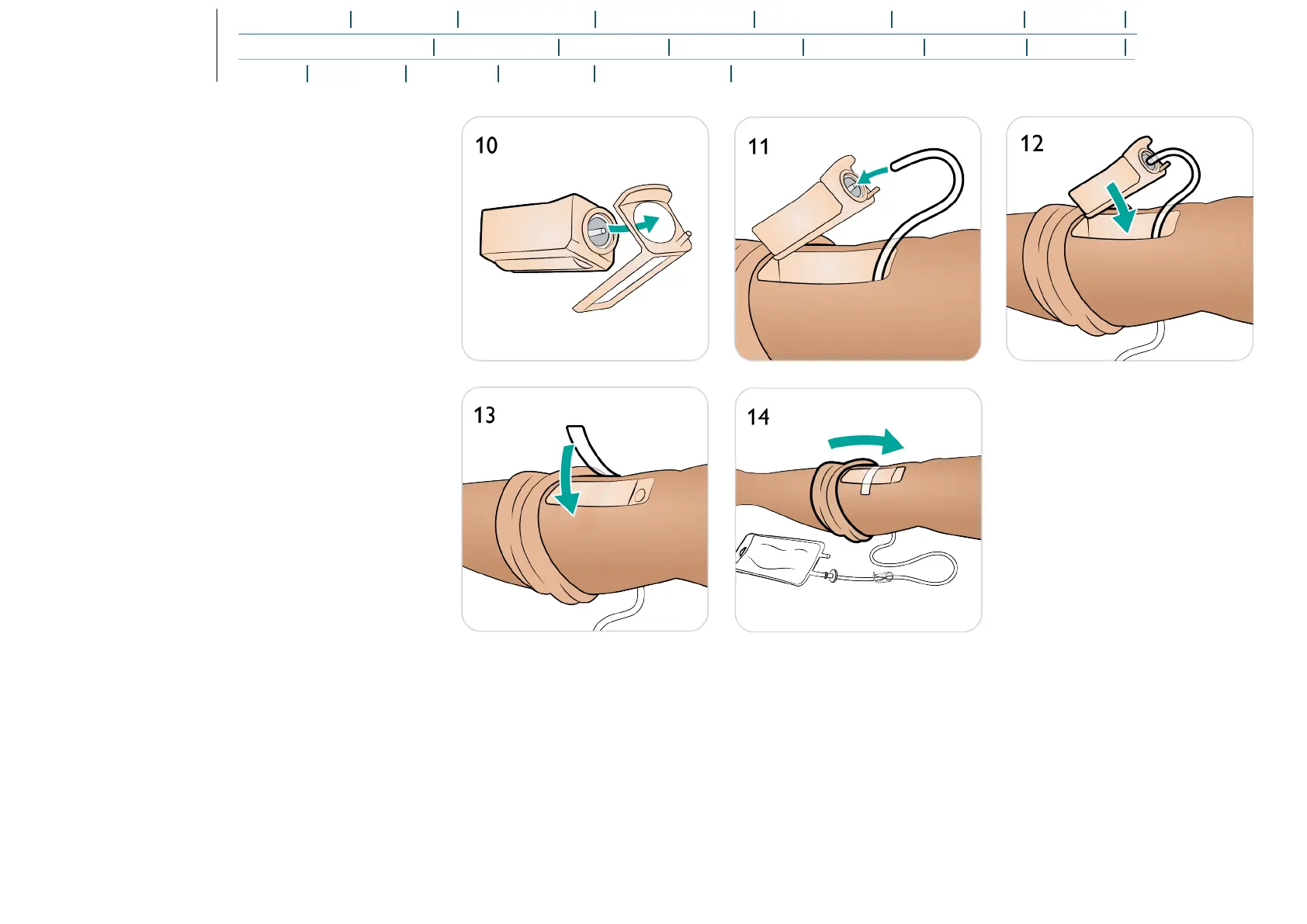 10

11

12

13

14