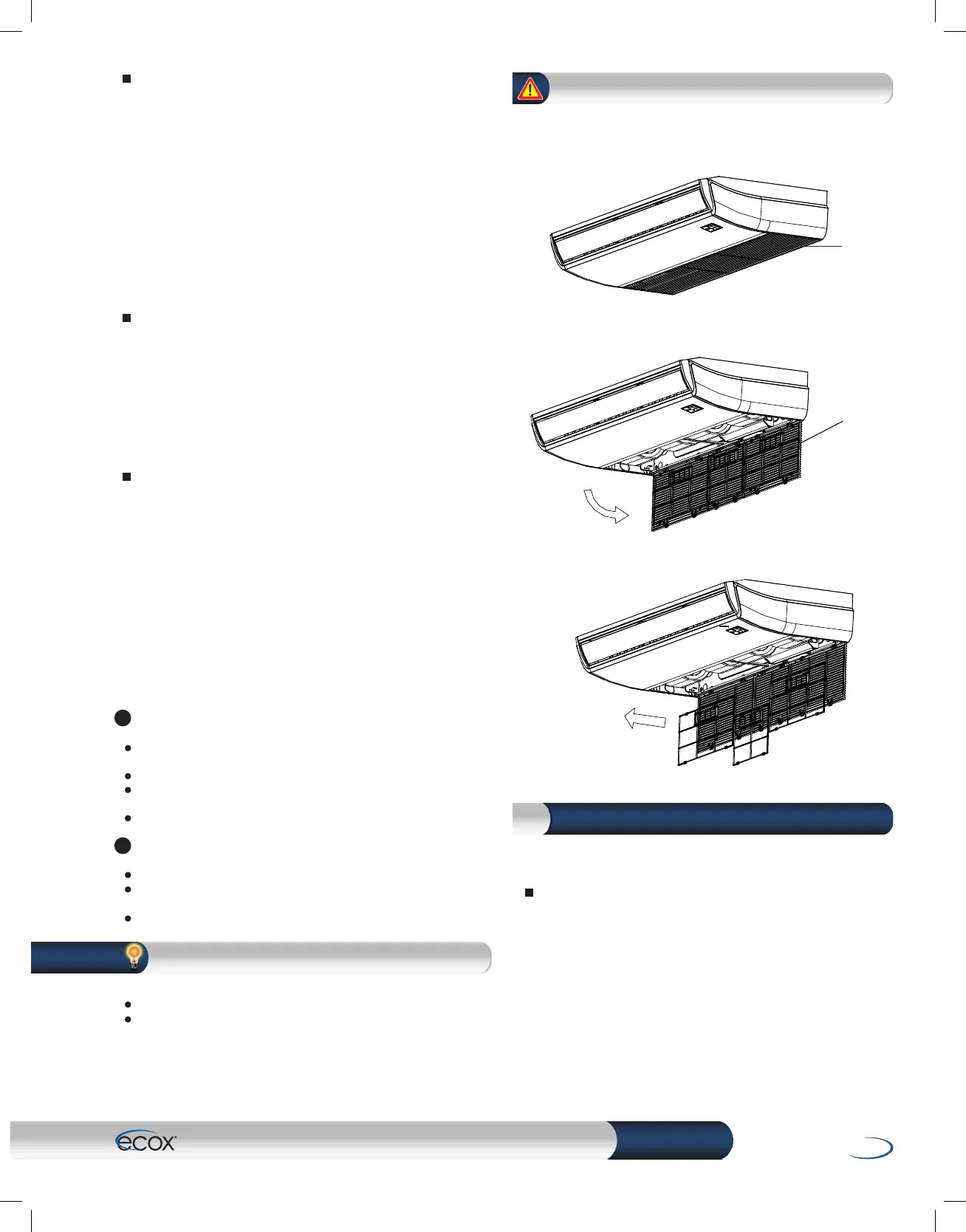 ecox