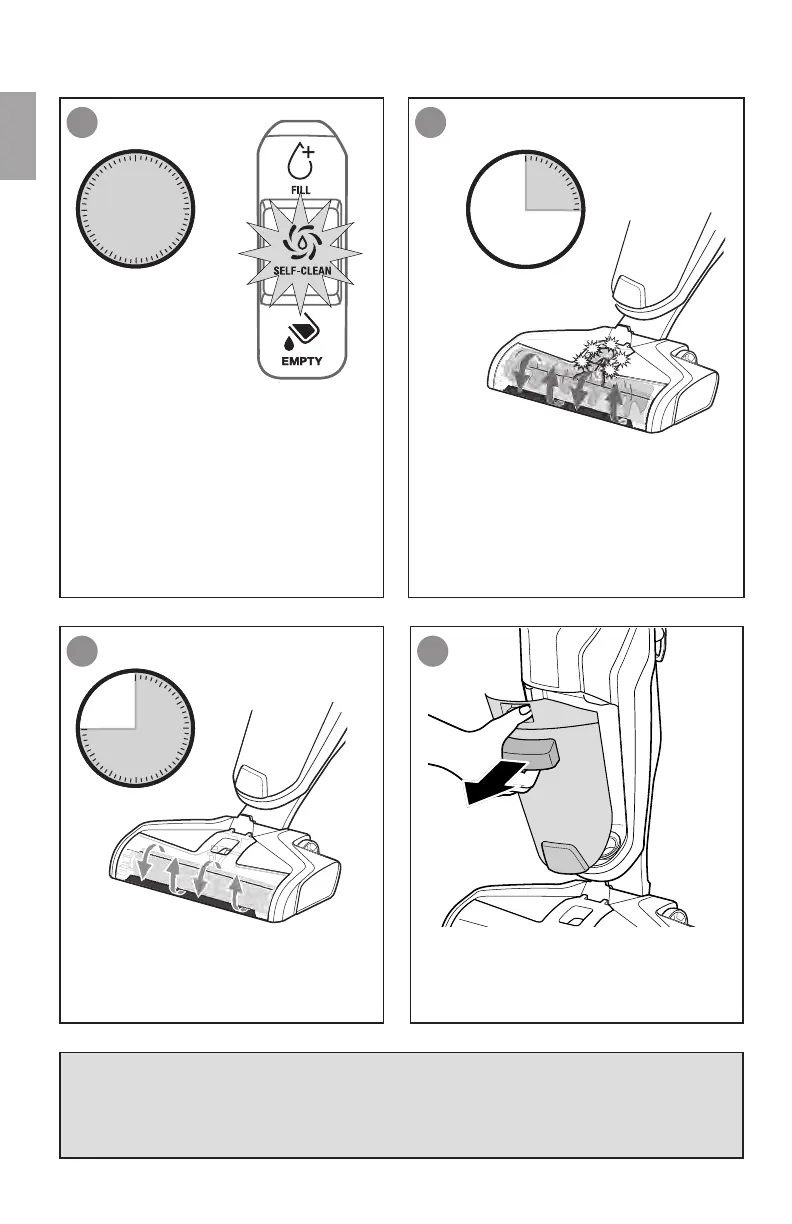 FILL

SELF-CLEAN

EMPTY