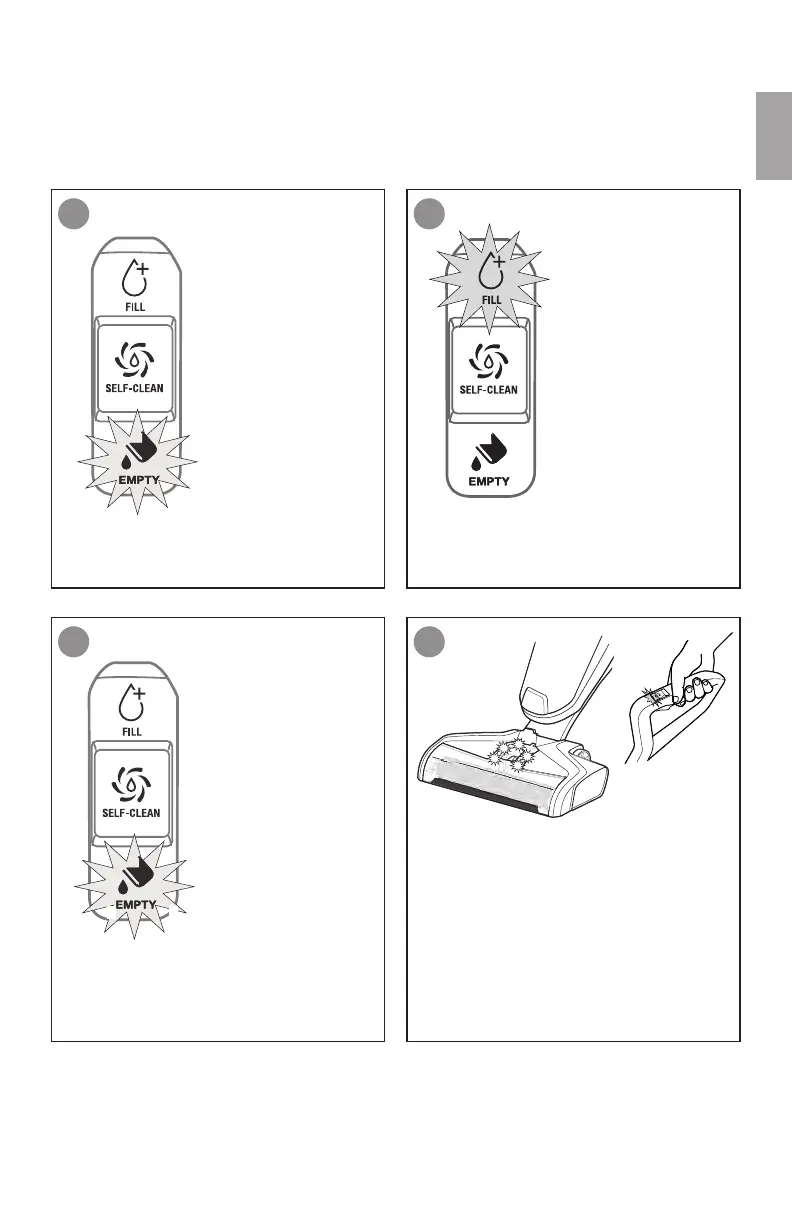 FILL

SELF-CLEAN

EMPTY

FILL

SELF-CLEAN

EMPTY

FILL

SELF-CLEAN

EMPTY