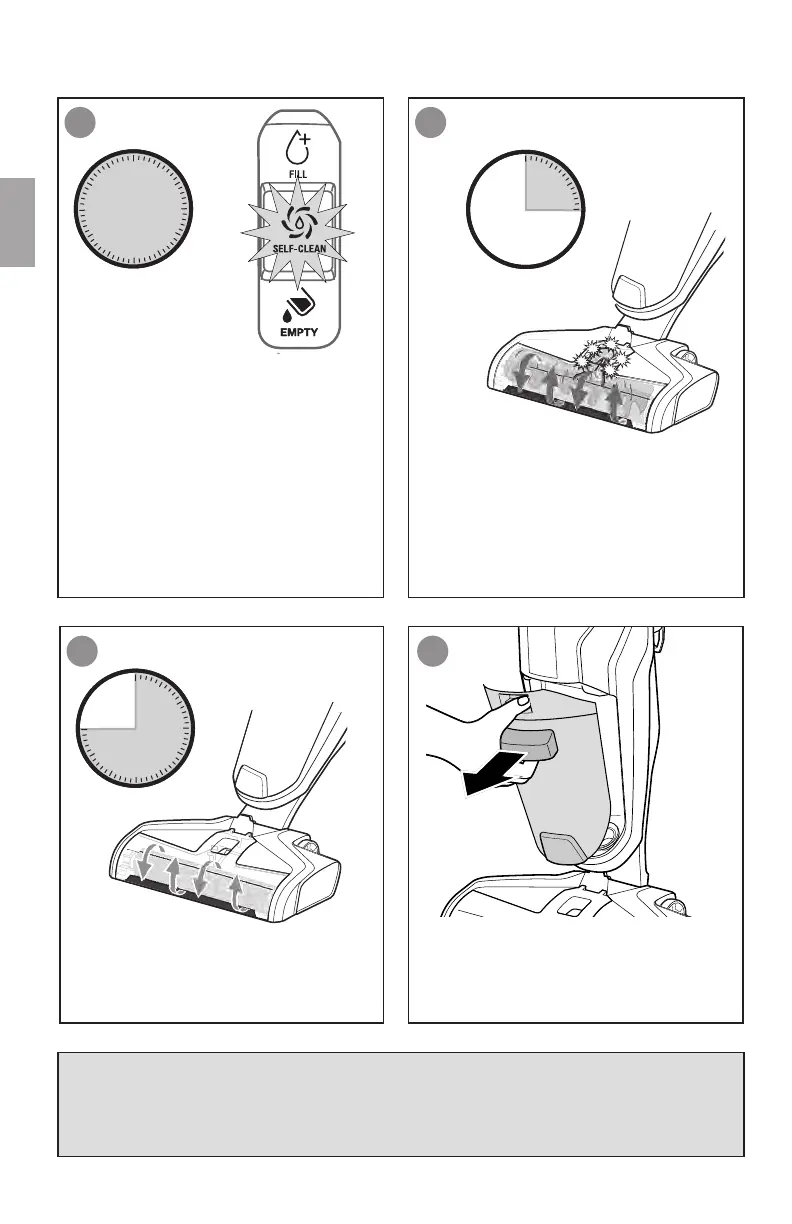 FILL

SELF-CLEAN

EMPTY