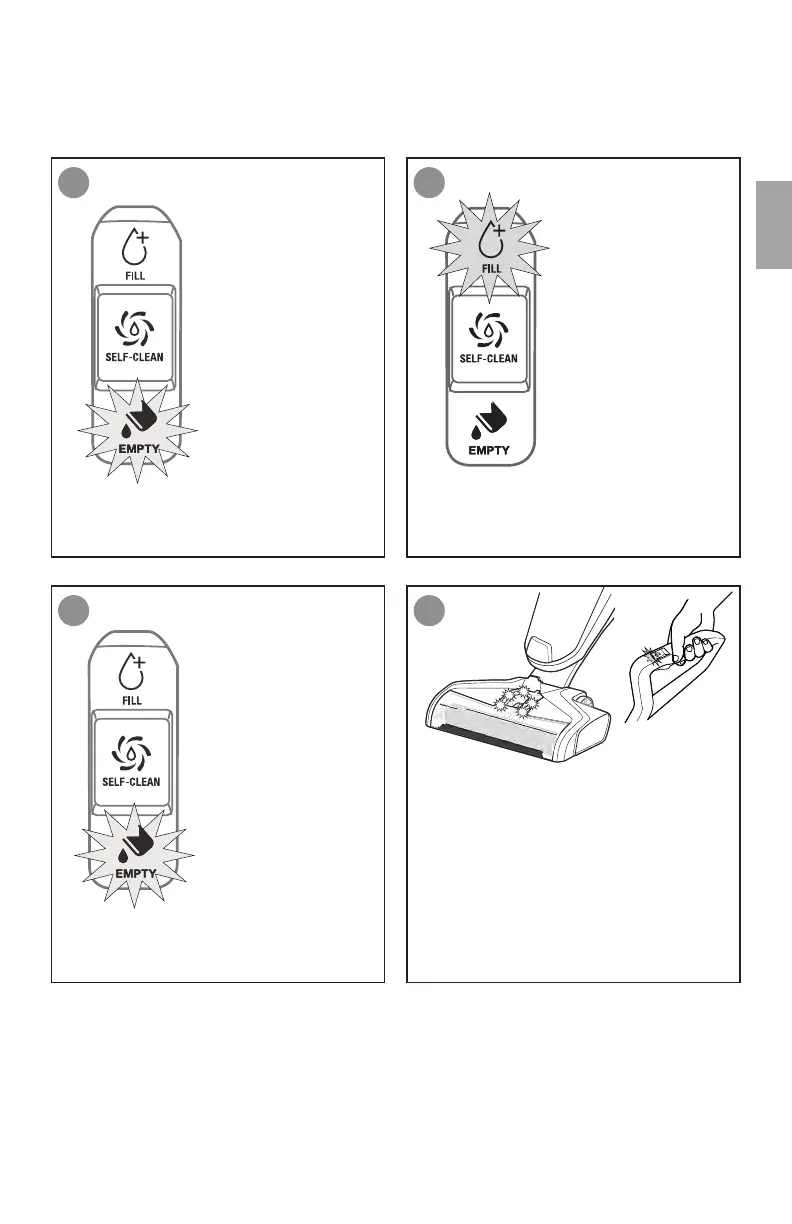 FILL

SELF-CLEAN

EMPTY

FILL

SELF-CLEAN

EMPTY

FILL

SELF-CLEAN

EMPTY