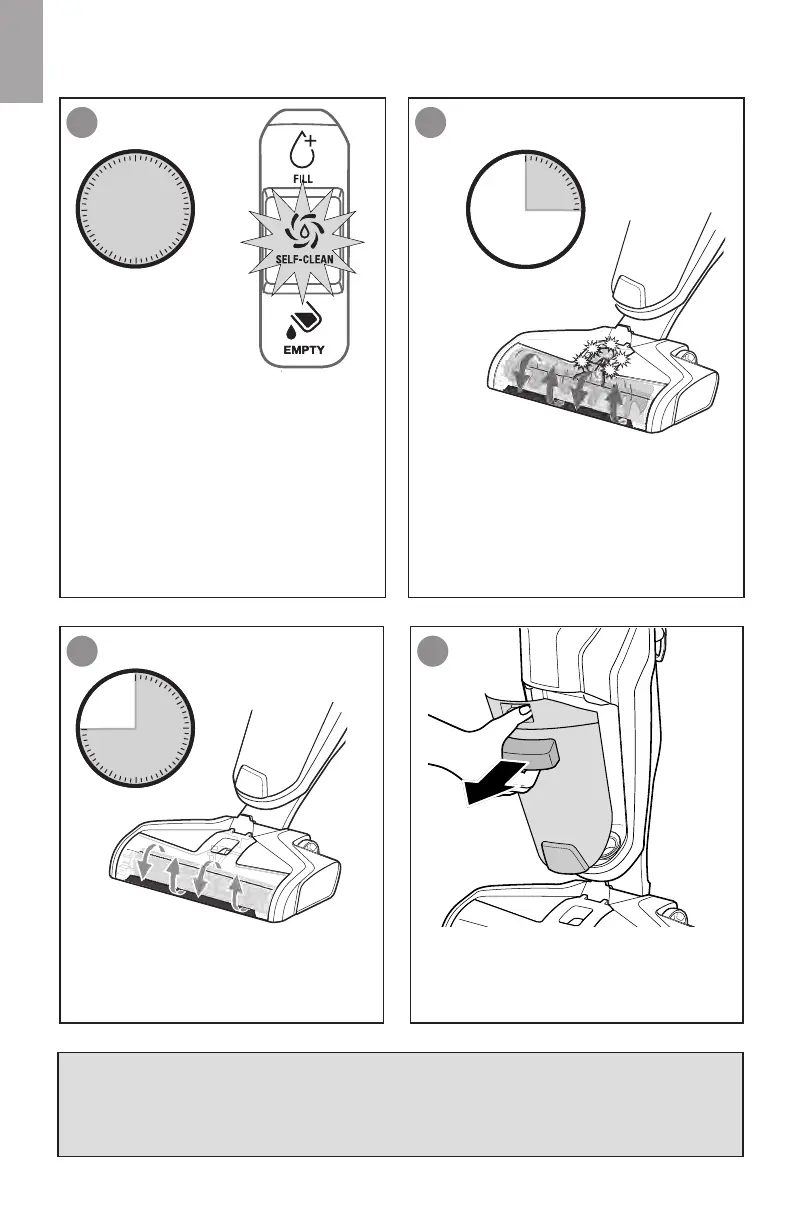 FILL

SELF-CLEAN

EMPTY