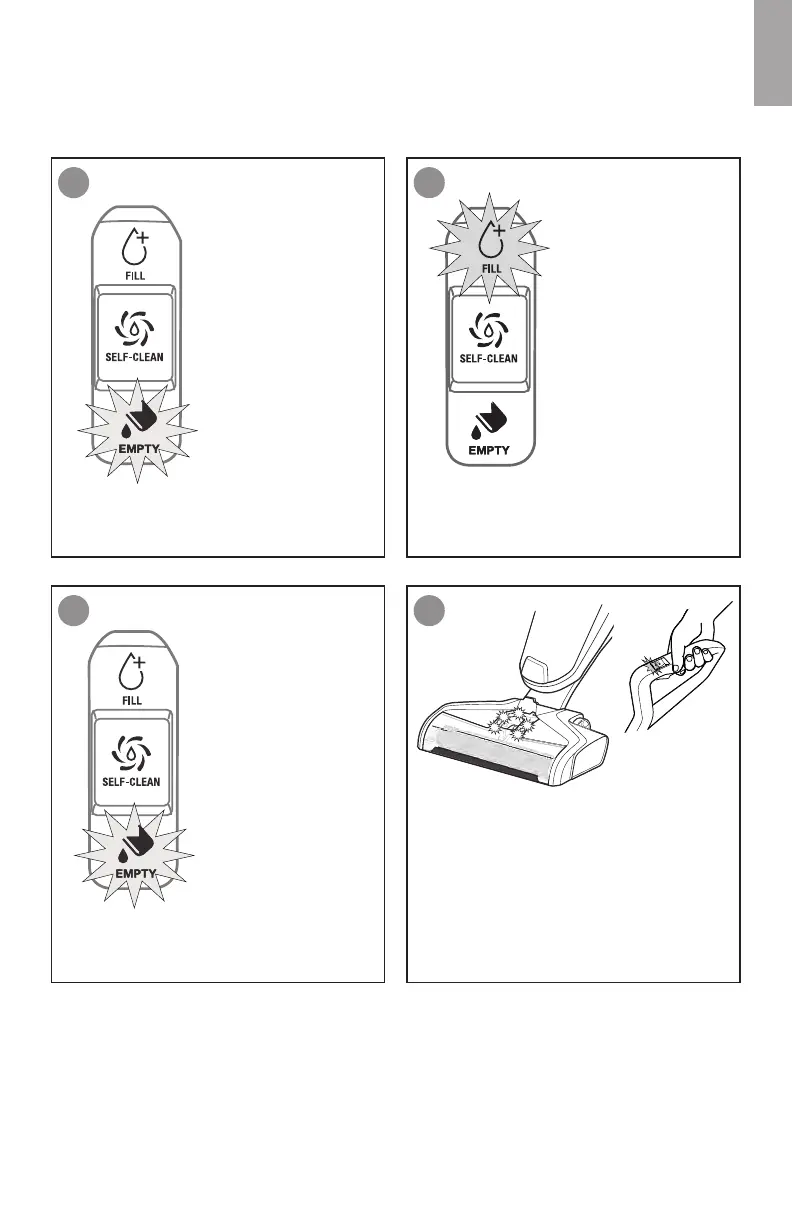 FILL

SELF-CLEAN

EMPTY

FILL

SELF-CLEAN

EMPTY

FILL

SELF-CLEAN

EMPTY