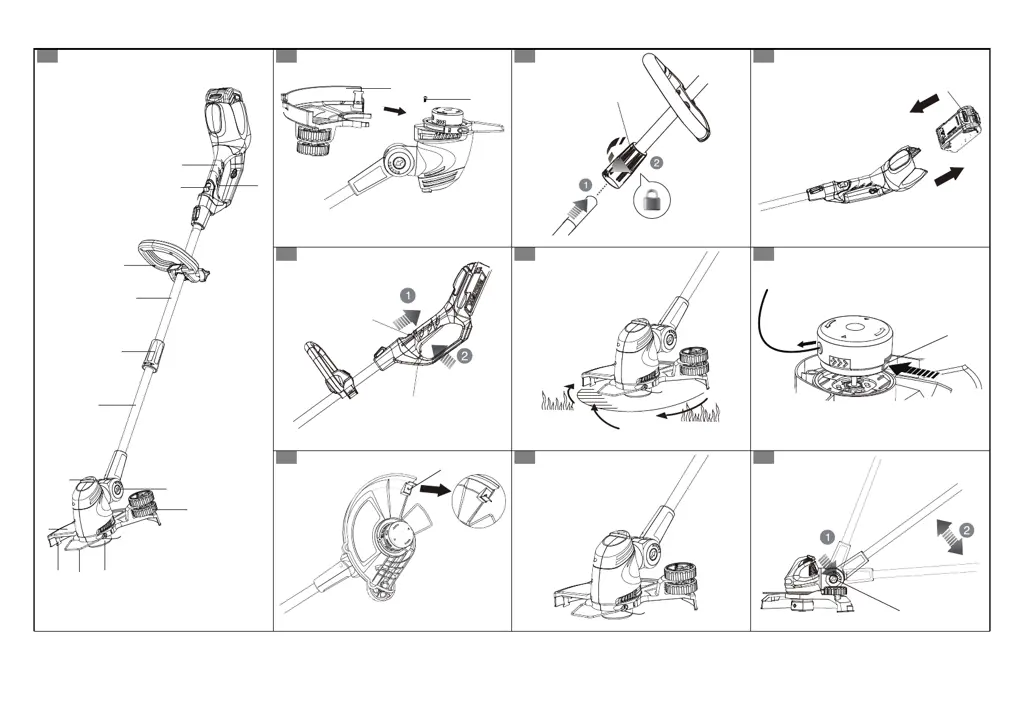 1
2
1
2
1
2