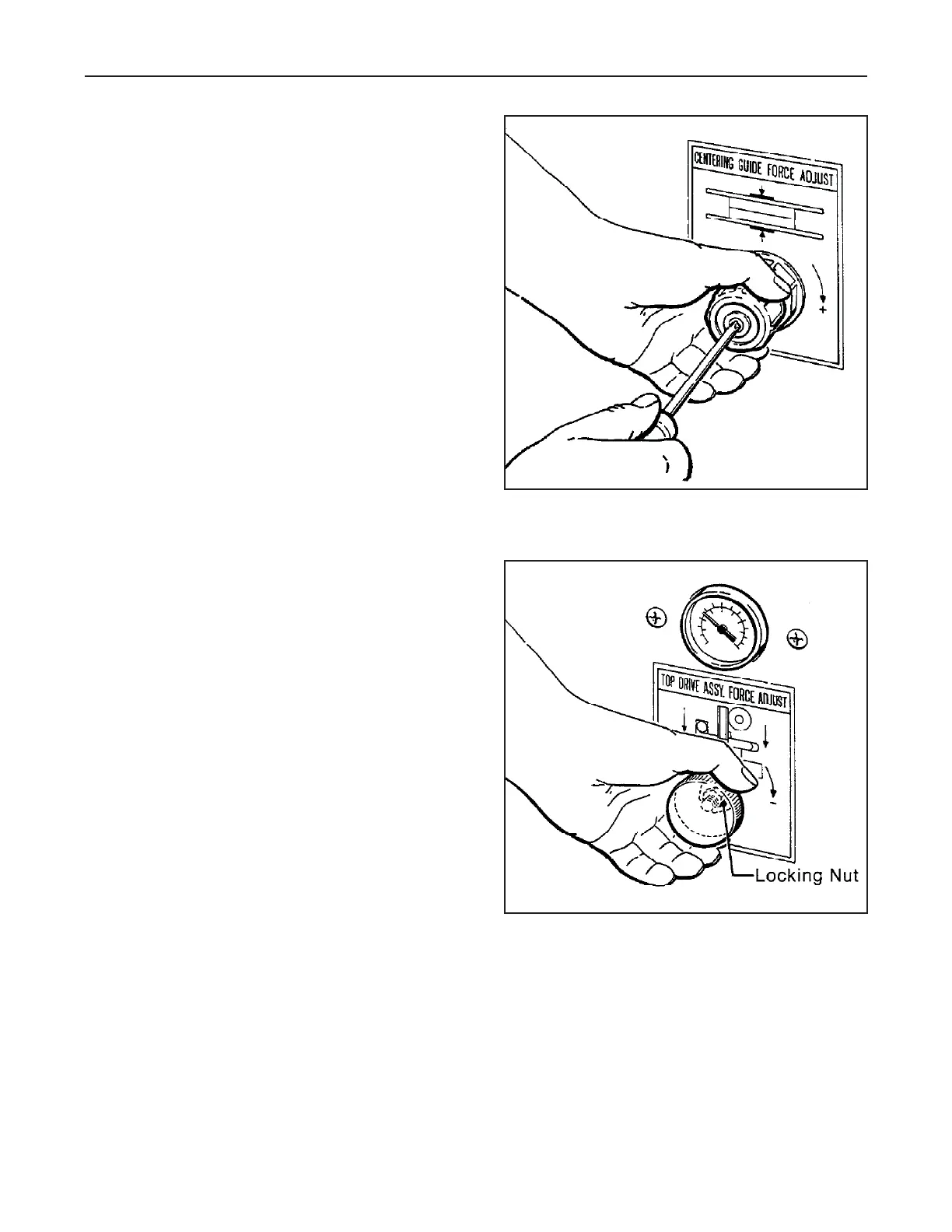 CENTERING GUIDE FORCE ADJUST

+

TOP DRIVE ASSY. FORCE ADJUST

-

Locking Nut