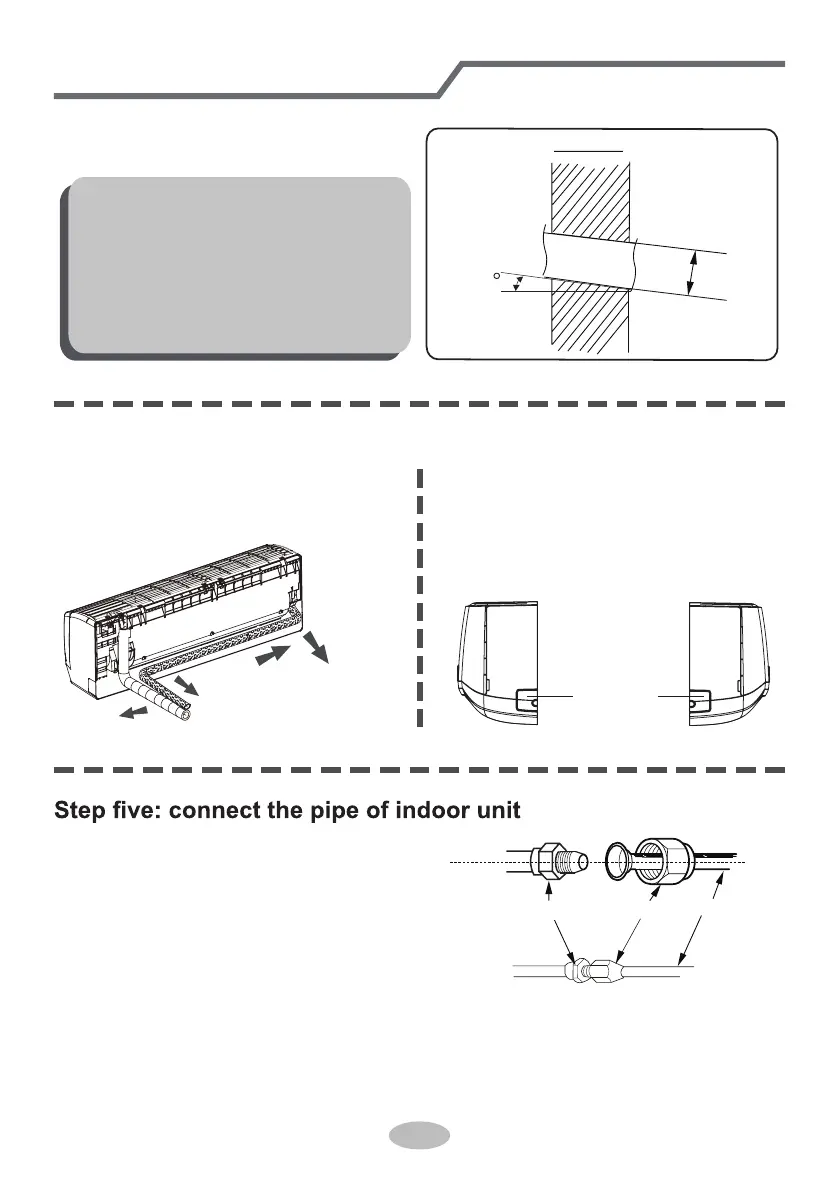 Step five: connect the pipe of indoor unit