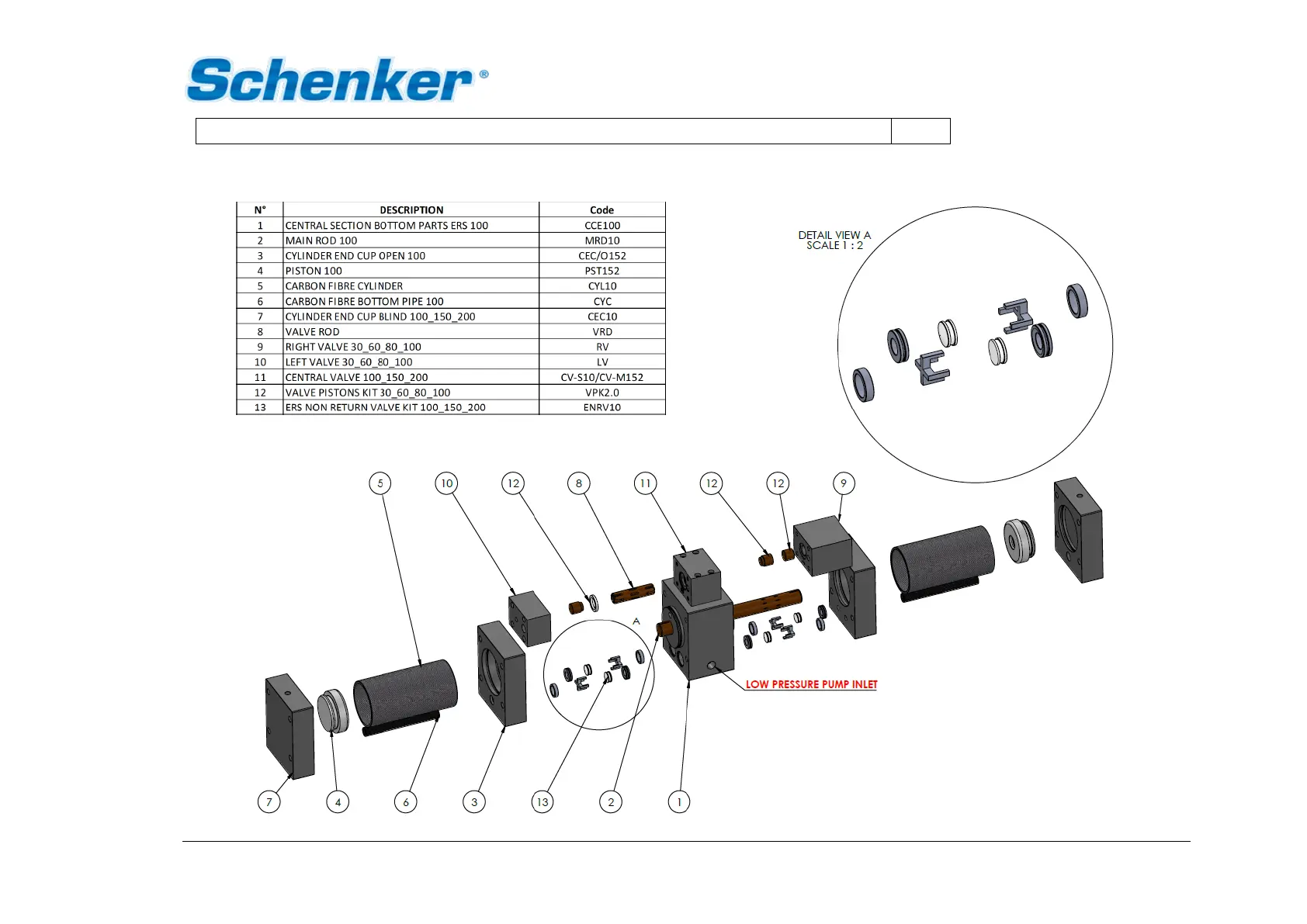 Schenker®

| N° | DESCRIPTION | Code |
|---|---|---|
| 1 | CENTRAL SECTION BOTTOM PARTS ERS 100 | CCE100 |
| 2 | MAIN ROD 100 | MRD10 |
| 3 | CYLINDER END CUP OPEN 100 | CEC/O152 |
| 4 | PISTON 100 | PST152 |
| 5 | CARBON FIBRE CYLINDER | CYL10 |
| 6 | CARBON FIBRE BOTTOM PIPE 100 | CYC |
| 7 | CYLINDER END CUP BLIND 100_150_200 | CEC10 |
| 8 | VALVE ROD | VRD |
| 9 | RIGHT VALVE 30_60_80_100 | RV |
| 10 | LEFT VALVE 30_60_80_100 | LV |
| 11 | CENTRAL VALVE 100_150_200 | CV-S10/CV-M152 |
| 12 | VALVE PISTONS KIT 30_60_80_100 | VPK2.0 |
| 13 | ERS NON RETURN VALVE KIT 100_150_200 | ENRV10 |

DETAIL VIEW A
SCALE 1 : 2

5 10 12 8 11 12 12 9

A

LOW PRESSURE PUMP INLET

7 4 6 3 13 2 1