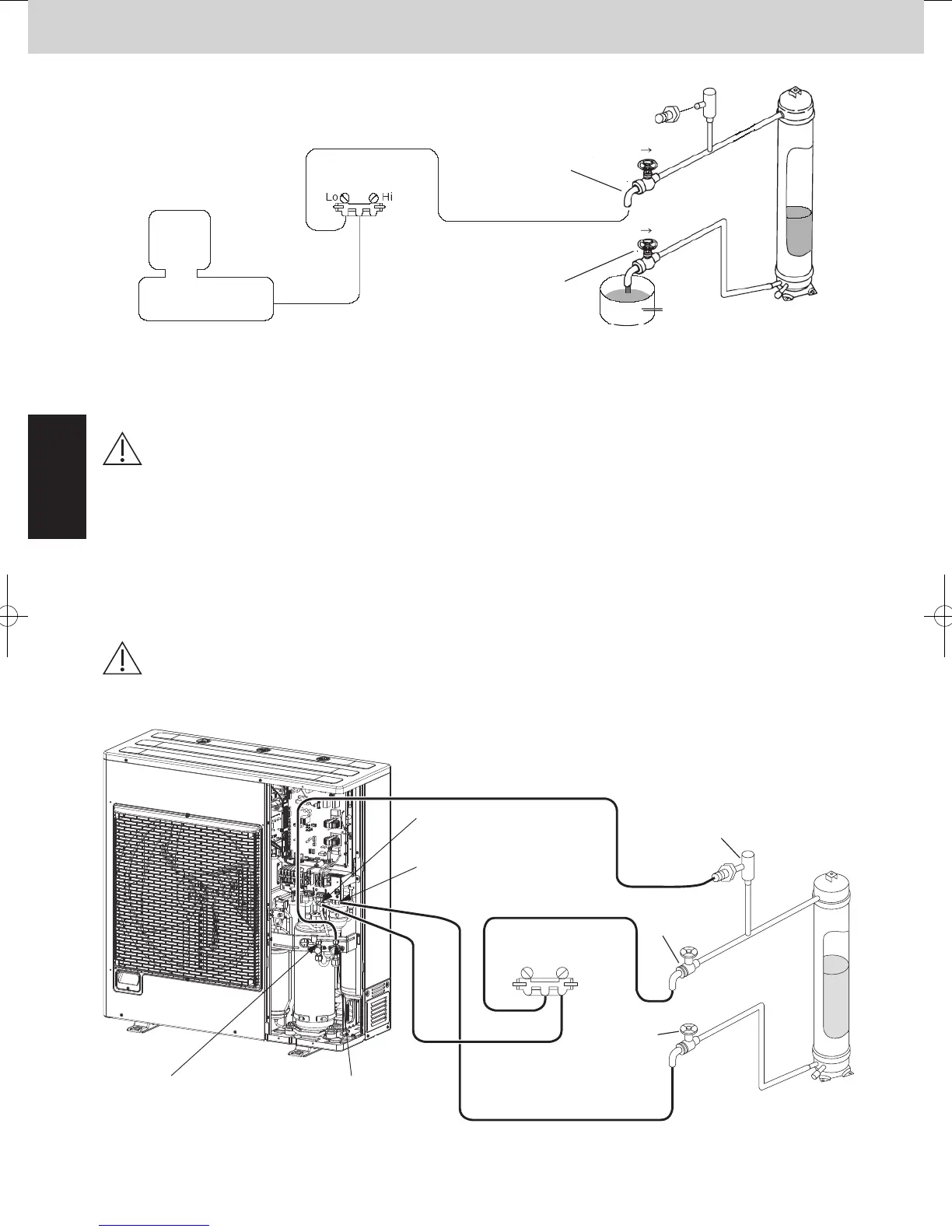 Lo Hi