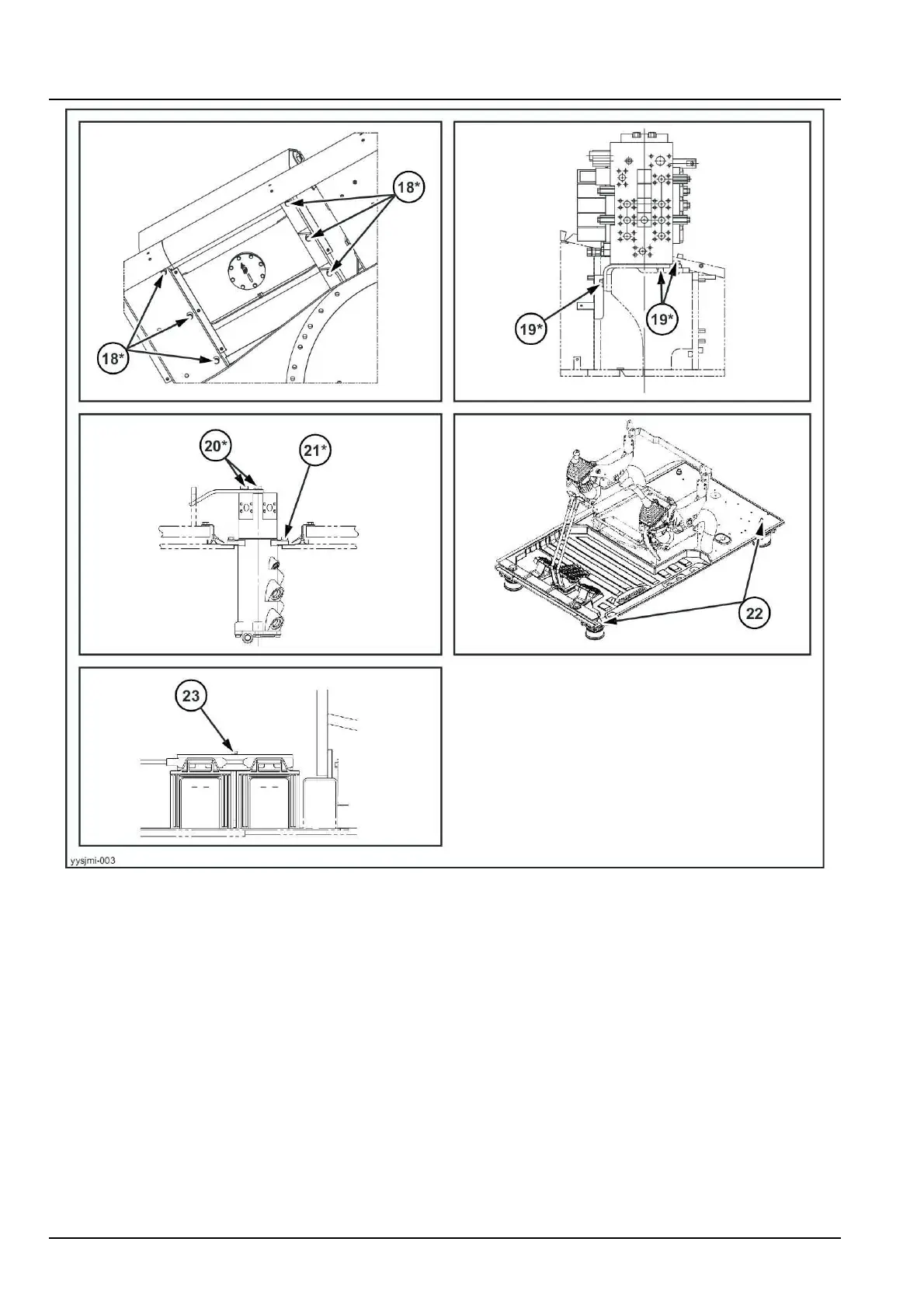 18*

18*

19*

19*

20*

21*

22

23

yysjmi-003