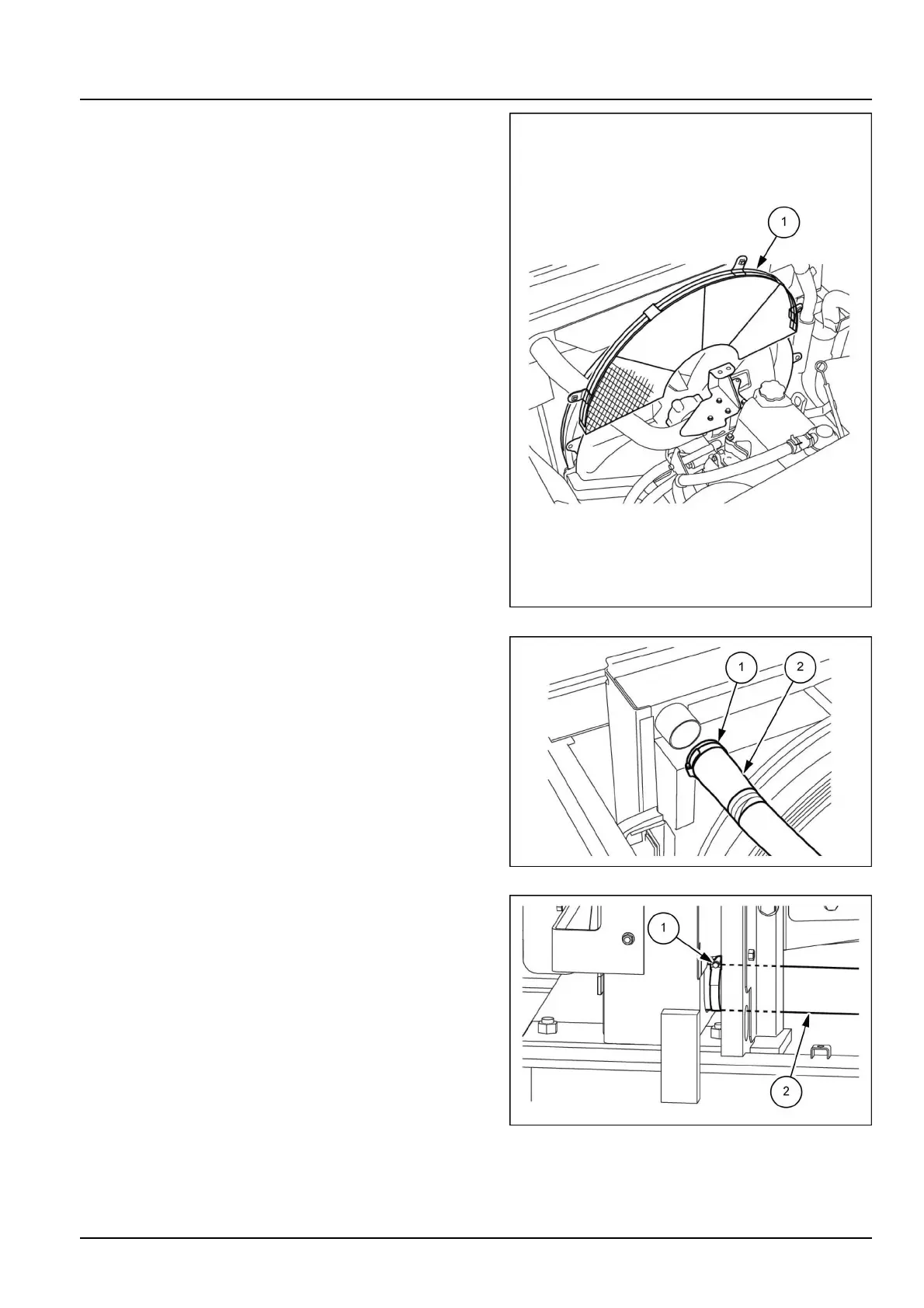 1

1
2

1
2