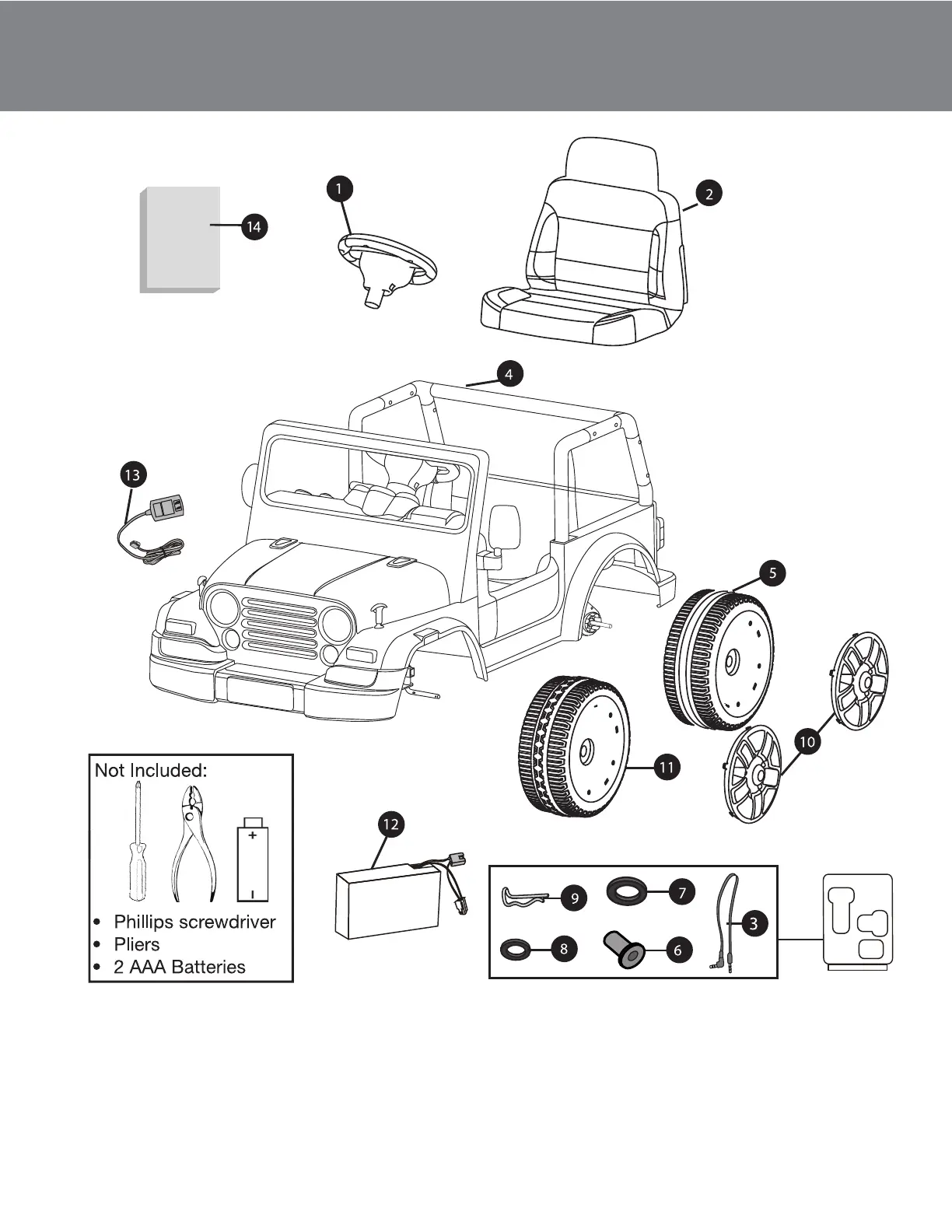 14

1

2

4

13

5

10

11

Not Included:

+

-

• Phillips screwdriver
• Pliers
• 2 AAA Batteries

12

9

7

3

8

6