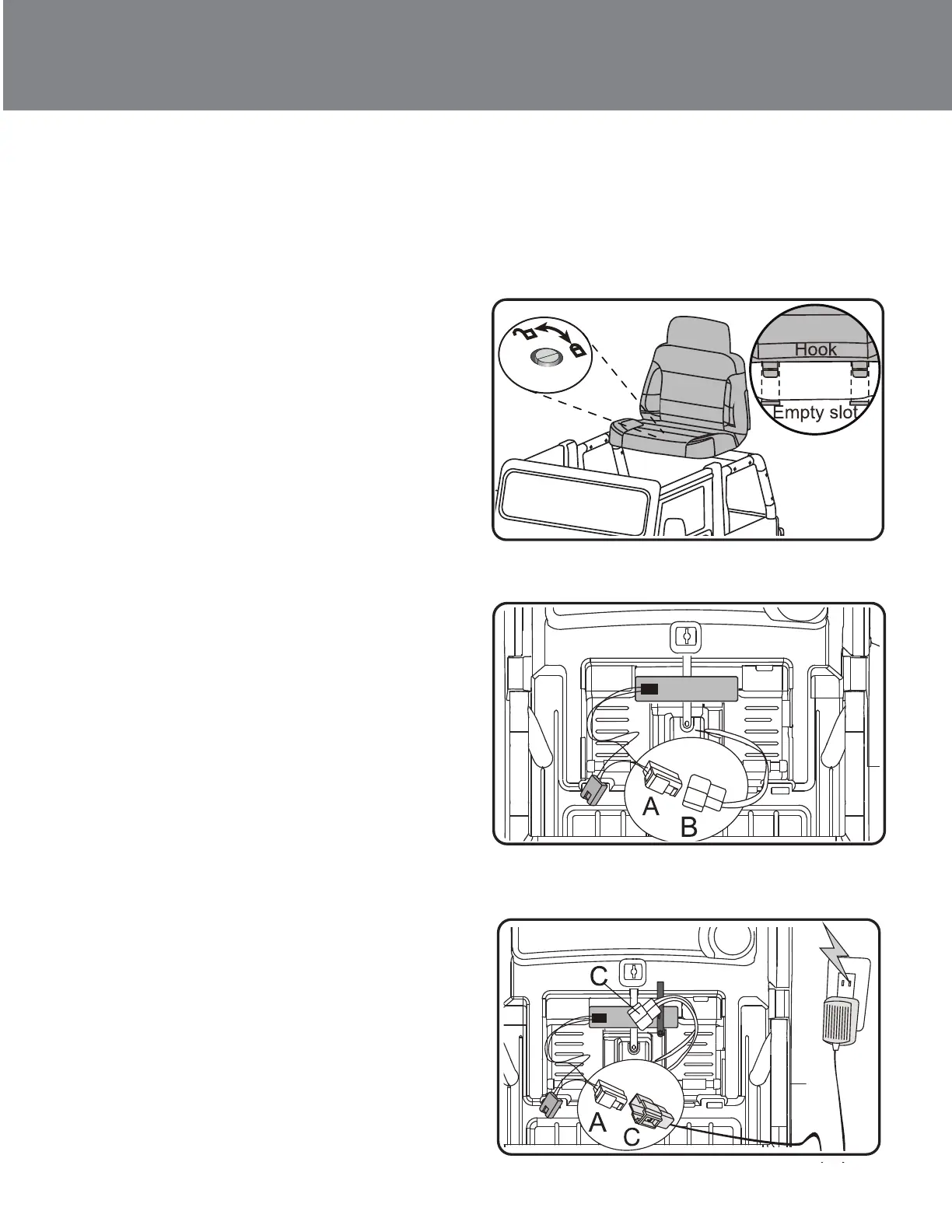 Hook

Empty slot

A

B

C

A

C