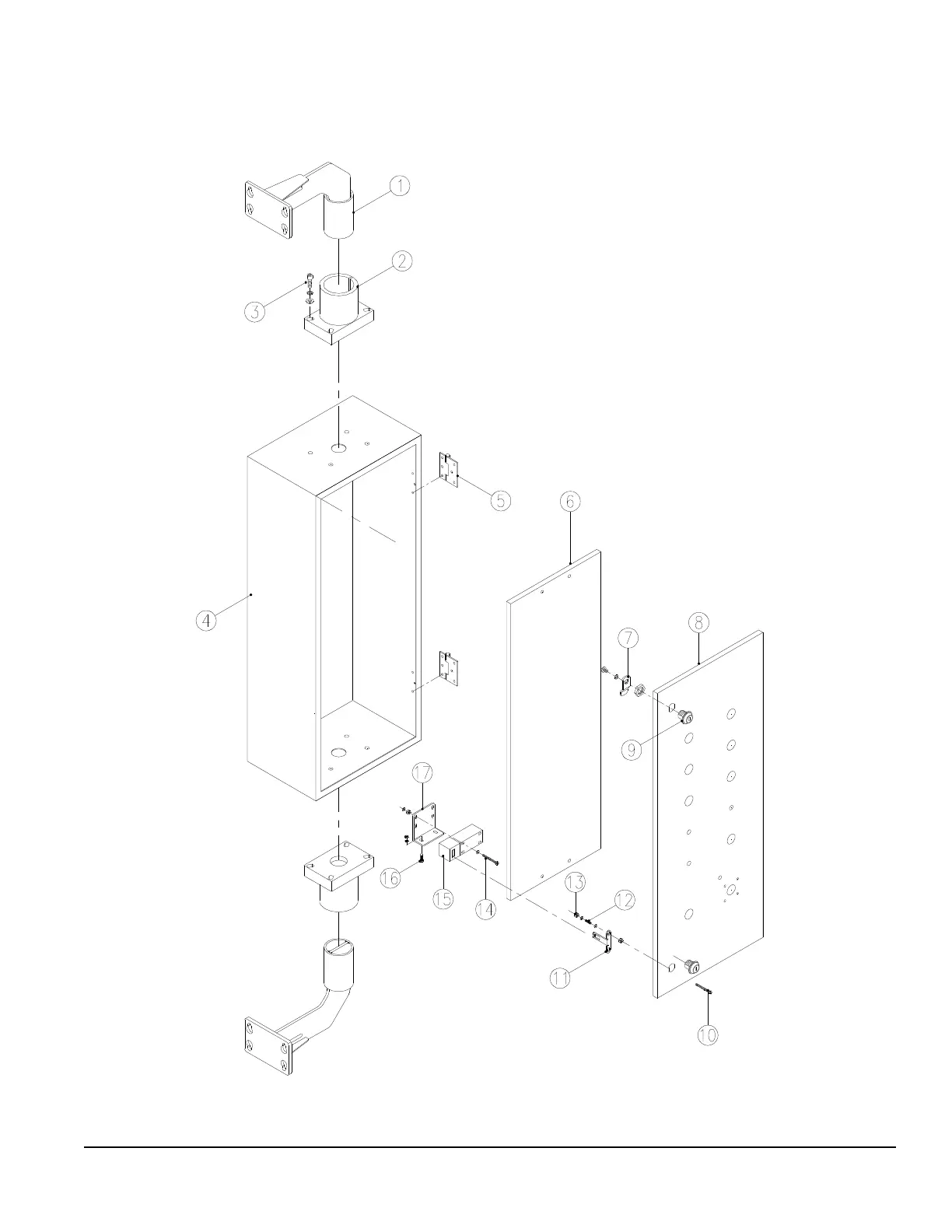 1
2
3
4
5
6
7
8
9
17
16
15
14
13
12
11
10