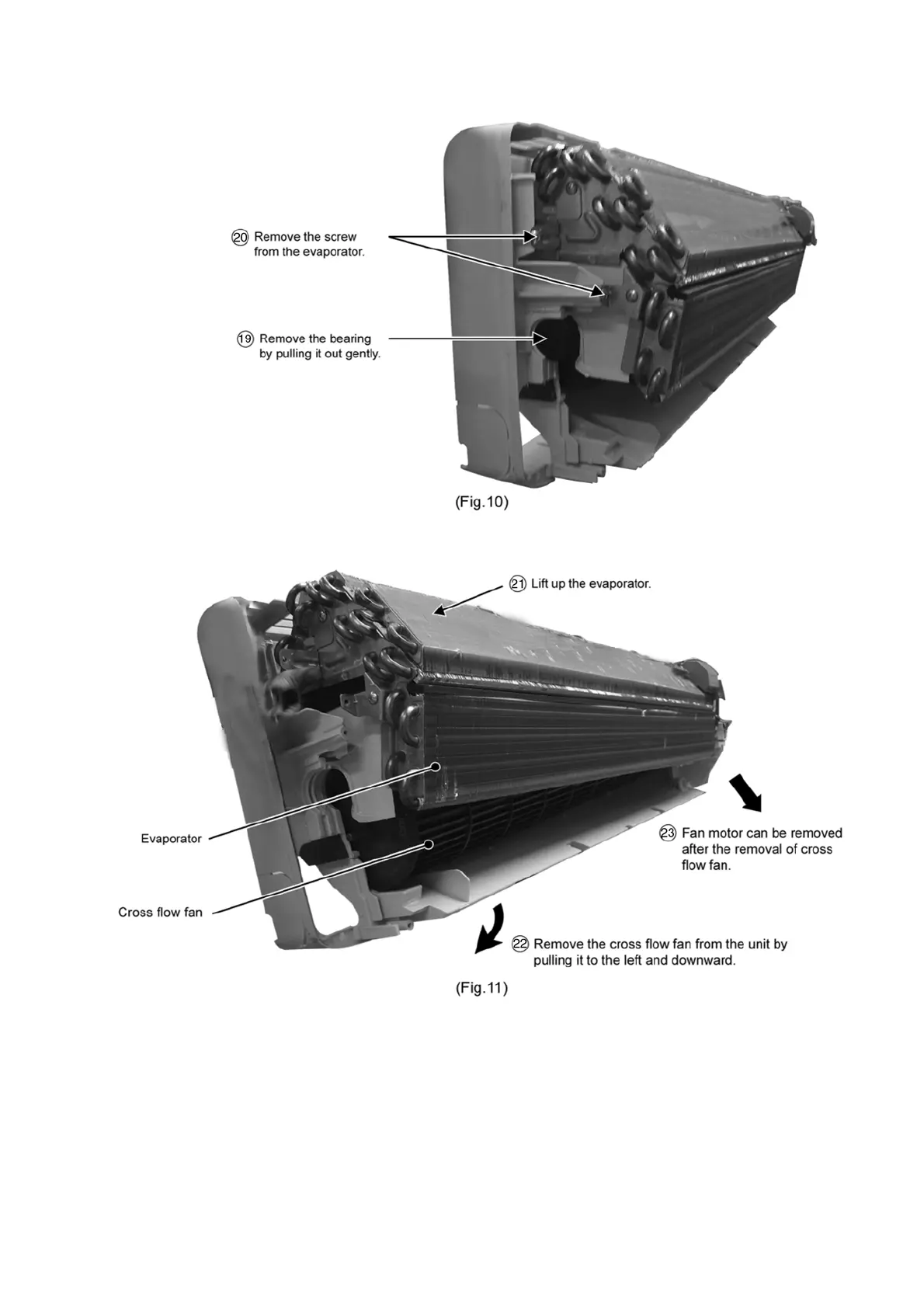 ⑳ Remove the screw from the evaporator.

⑲ Remove the bearing by pulling it out gently.

(Fig.10)

㉑ Lift up the evaporator.

Evaporator

Cross flow fan

㉓ Fan motor can be removed after the removal of cross flow fan.

㉒ Remove the cross flow fan from the unit by pulling it to the left and downward.

(Fig.11)