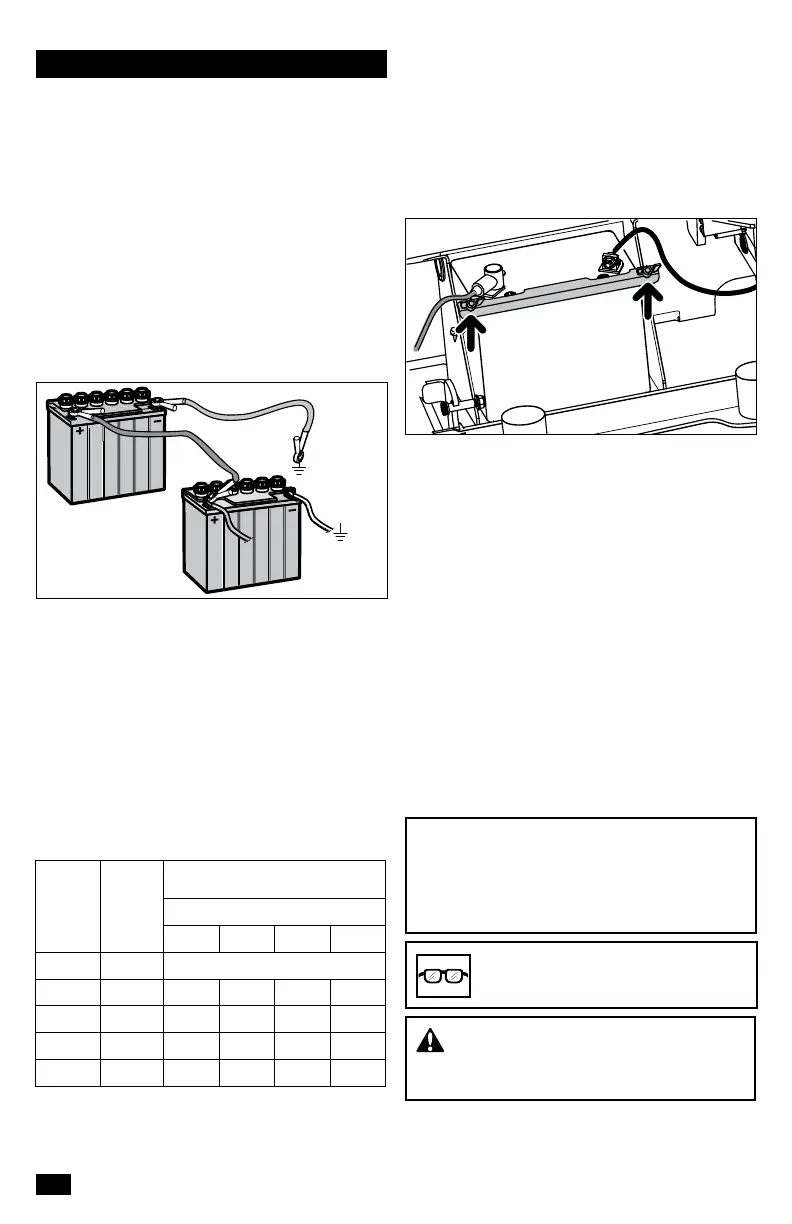 +
−
+
−