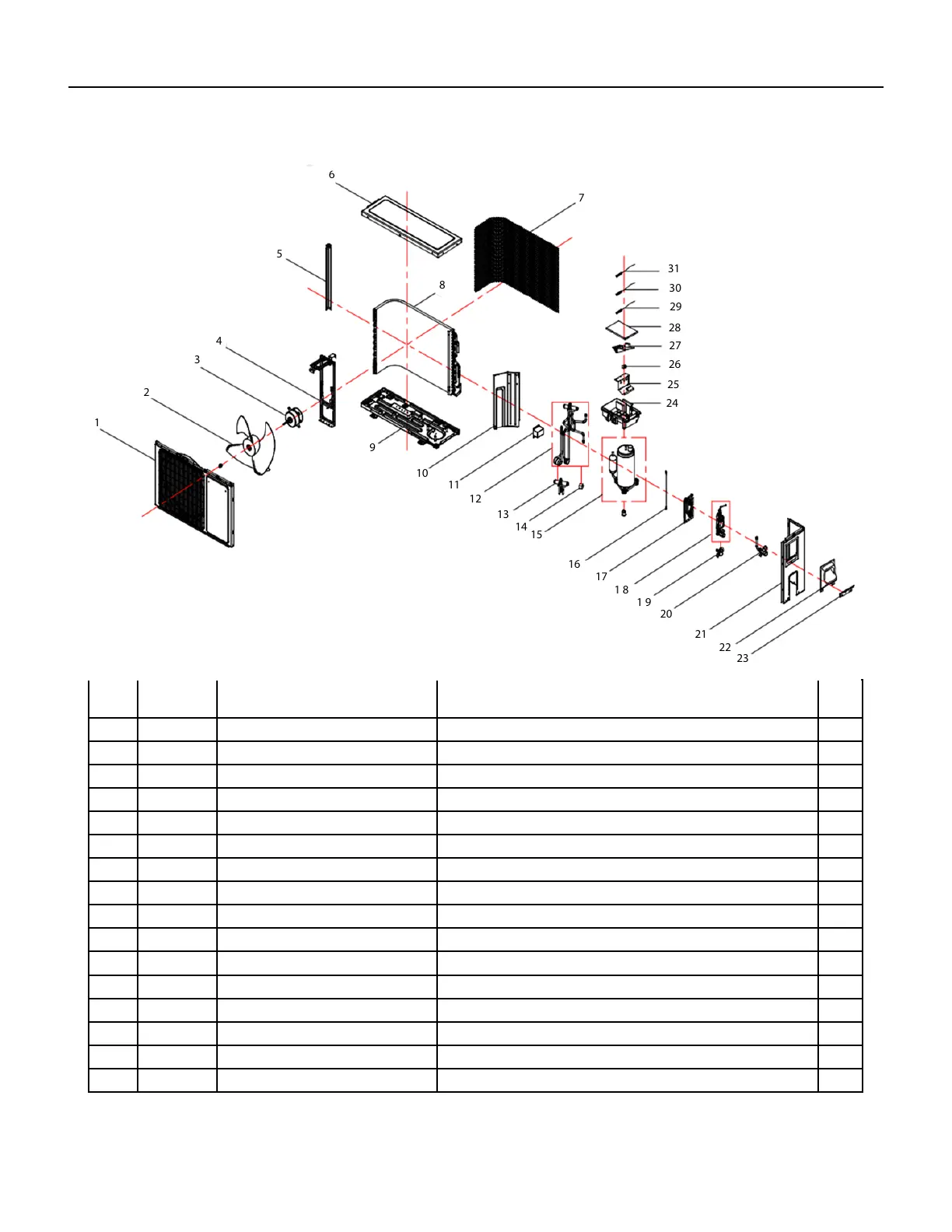 6
7
5
8
31
30
29
28
27
26
25
24
4
3
2
1
9
10
11
12
13
14
15
16
17
1 8
1 9
20
21
22
23