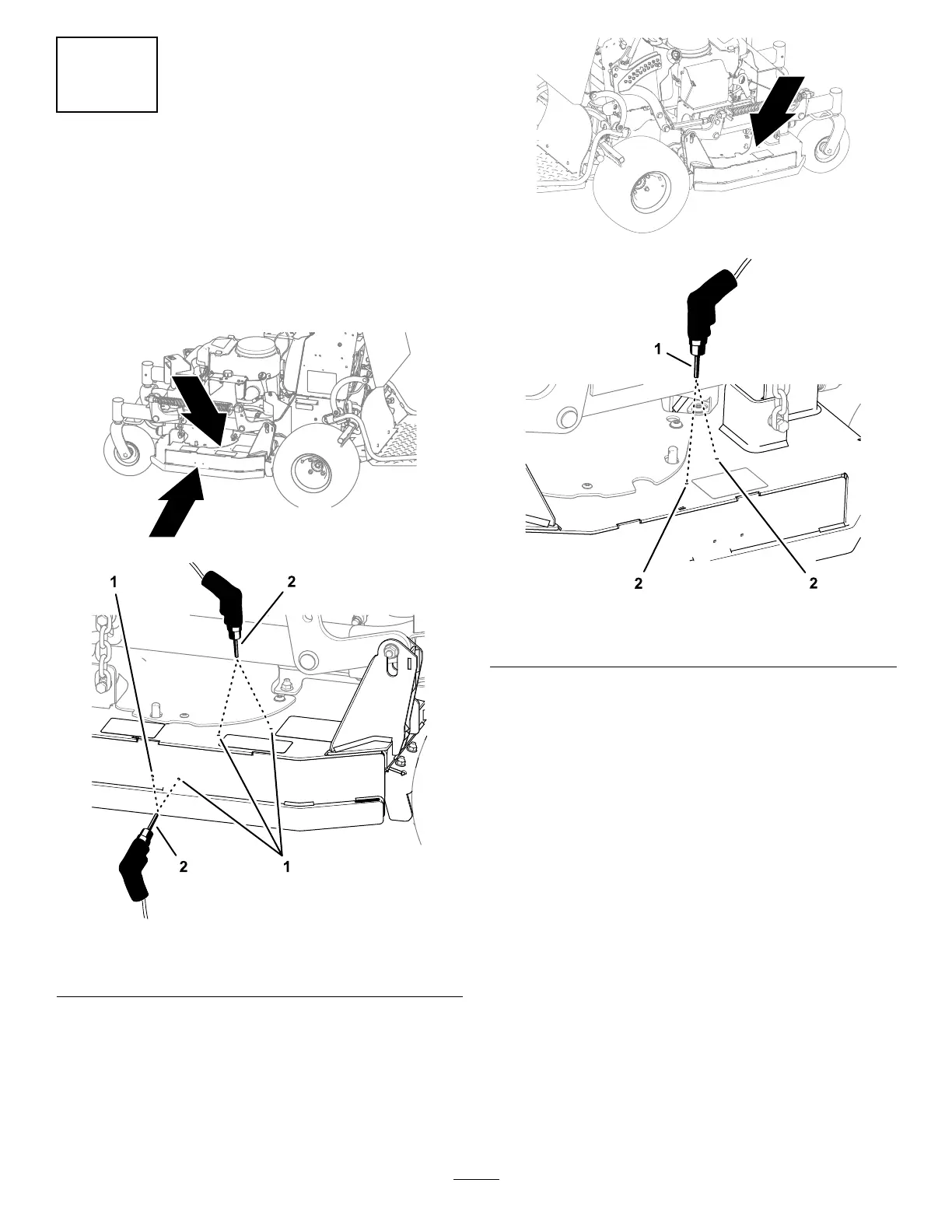 1

2

2

1

1

2

2