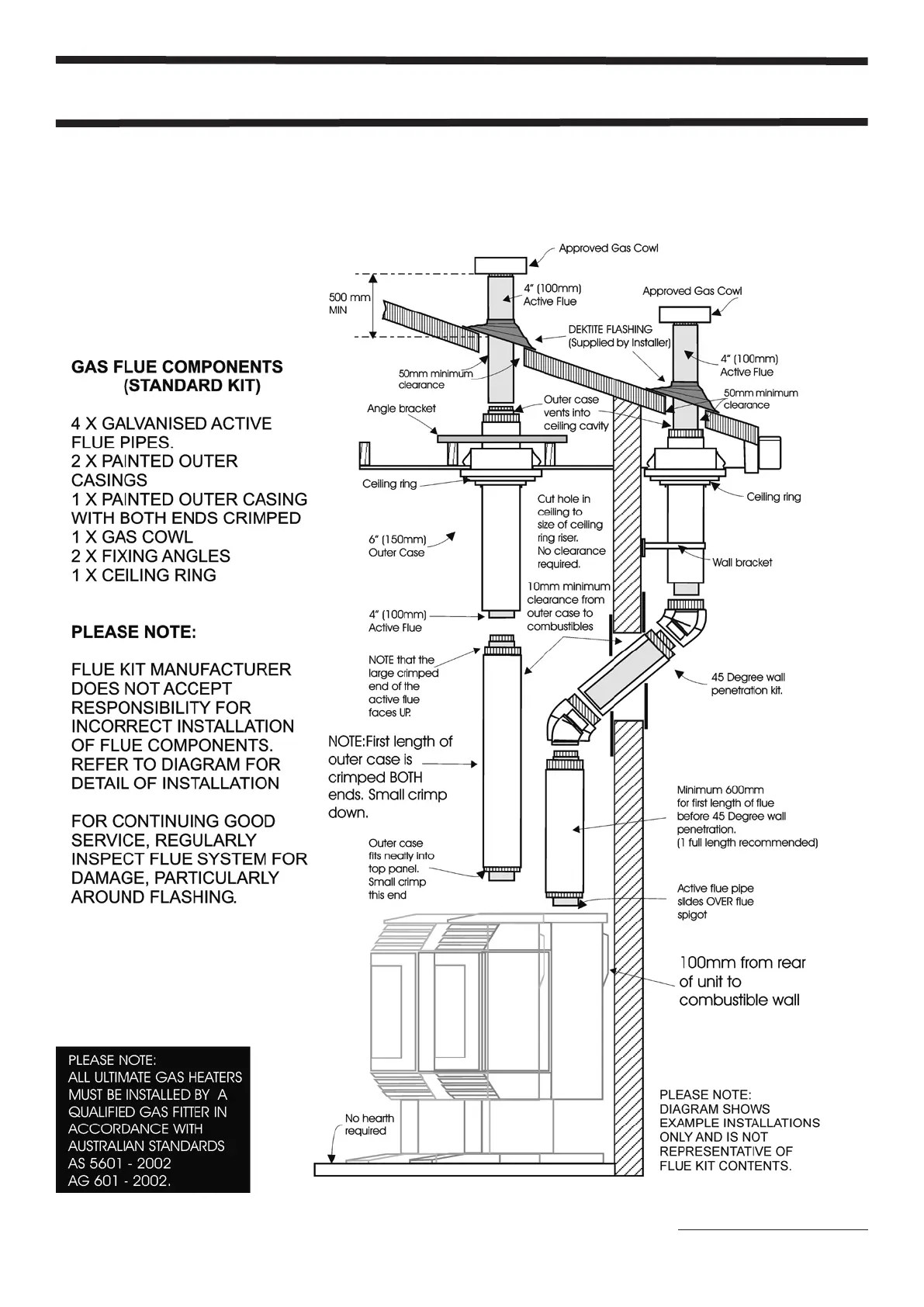 GAS FLUE COMPONENTS
(STANDARD KIT)

4 X GALVANISED ACTIVE FLUE PIPES.
2 X PAINTED OUTER CASINGS
1 X PAINTED OUTER CASING WITH BOTH ENDS CRIMPED
1 X GAS COWL
2 X FIXING ANGLES
1 X CEILING RING

PLEASE NOTE:

FLUE KIT MANUFACTURER DOES NOT ACCEPT RESPONSIBILITY FOR INCORRECT INSTALLATION OF FLUE COMPONENTS. REFER TO DIAGRAM FOR DETAIL OF INSTALLATION

FOR CONTINUING GOOD SERVICE, REGULARLY INSPECT FLUE SYSTEM FOR DAMAGE, PARTICULARLY AROUND FLASHING.

PLEASE NOTE:
ALL ULTIMATE GAS HEATERS MUST BE INSTALLED BY A QUALIFIED GAS FITTER IN ACCORDANCE WITH AUSTRALIAN STANDARDS AS 5601 - 2002 AG 601 - 2002.

Approved Gas Cowl
500 mm MIN
4" (100mm) Active Flue
Approved Gas Cowl
DEKTITE FLASHING (Supplied by Installer)
4" (100mm) Active Flue
50mm minimum clearance
50mm minimum clearance
Angle bracket
Outer case vents into ceiling cavity
Ceiling ring
Ceiling ring
Cut hole in ceiling to size of ceiling ring riser. No clearance required.
6" (150mm) Outer Case
Wall bracket
10mm minimum clearance from outer case to combustibles
4" (100mm) Active Flue
NOTE that the large crimped end of the active flue faces UP.
45 Degree wall penetration kit.
NOTE:First length of outer case is crimped BOTH ends. Small crimp down.
Minimum 600mm for first length of flue before 45 Degree wall penetration. (1 full length recommended)
Outer case fits neatly into top panel. Small crimp this end
Active flue pipe slides OVER flue spigot
100mm from rear of unit to combustible wall
No hearth required
PLEASE NOTE:
DIAGRAM SHOWS EXAMPLE INSTALLATIONS ONLY AND IS NOT REPRESENTATIVE OF FLUE KIT CONTENTS.