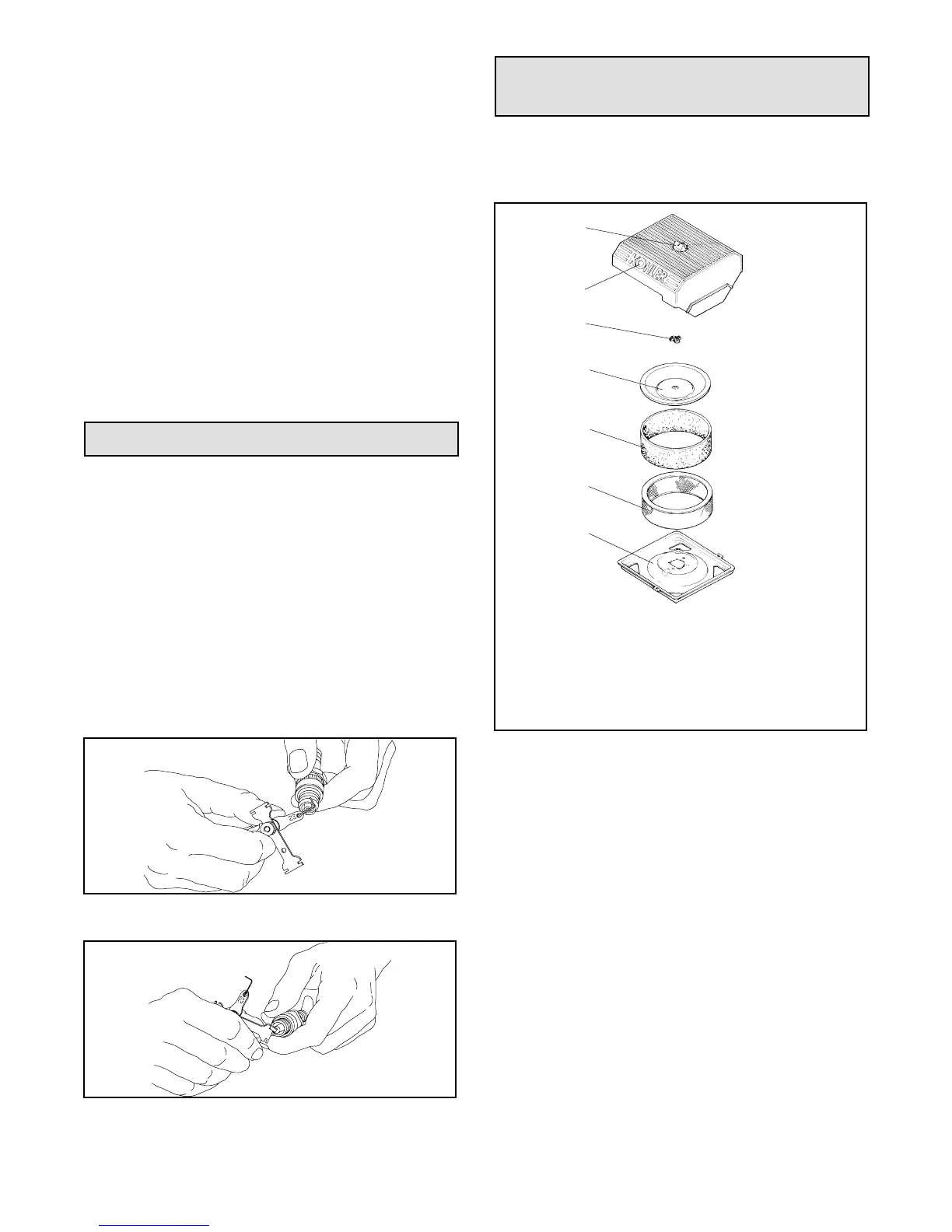 KOHLER