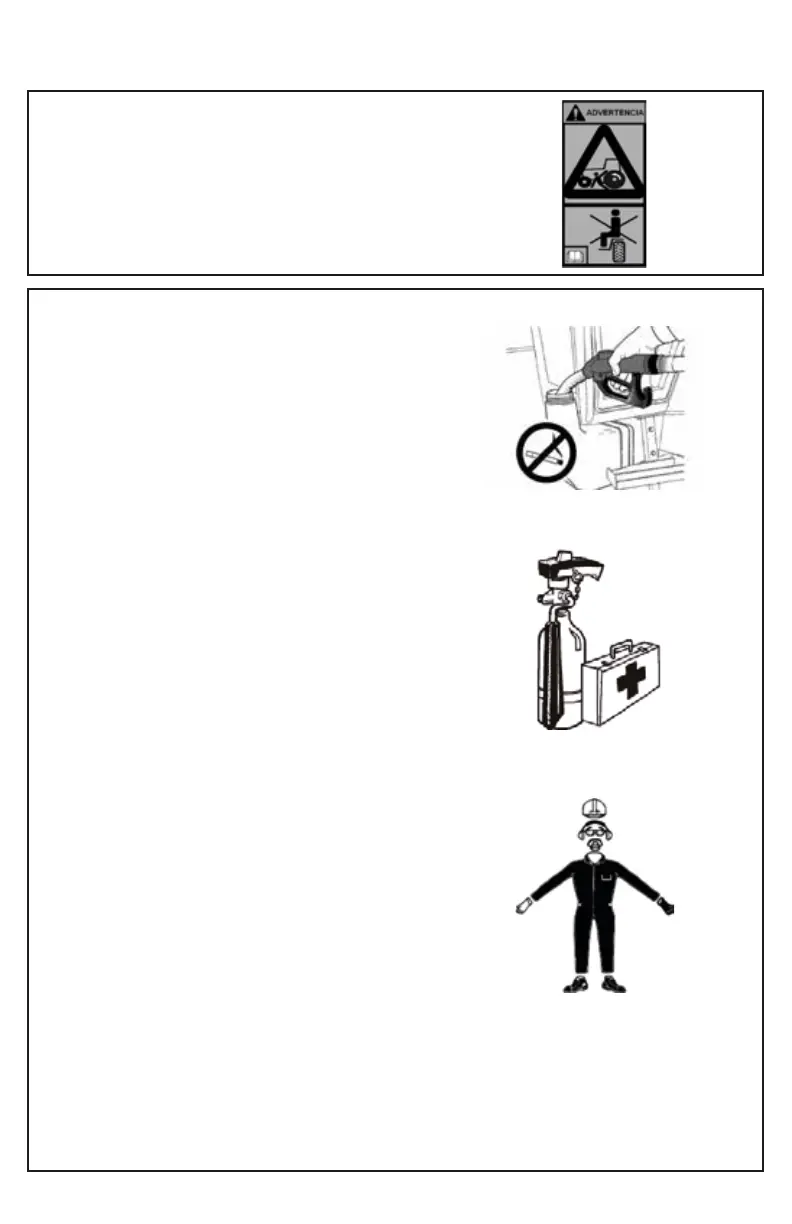 ADVERTENCIA